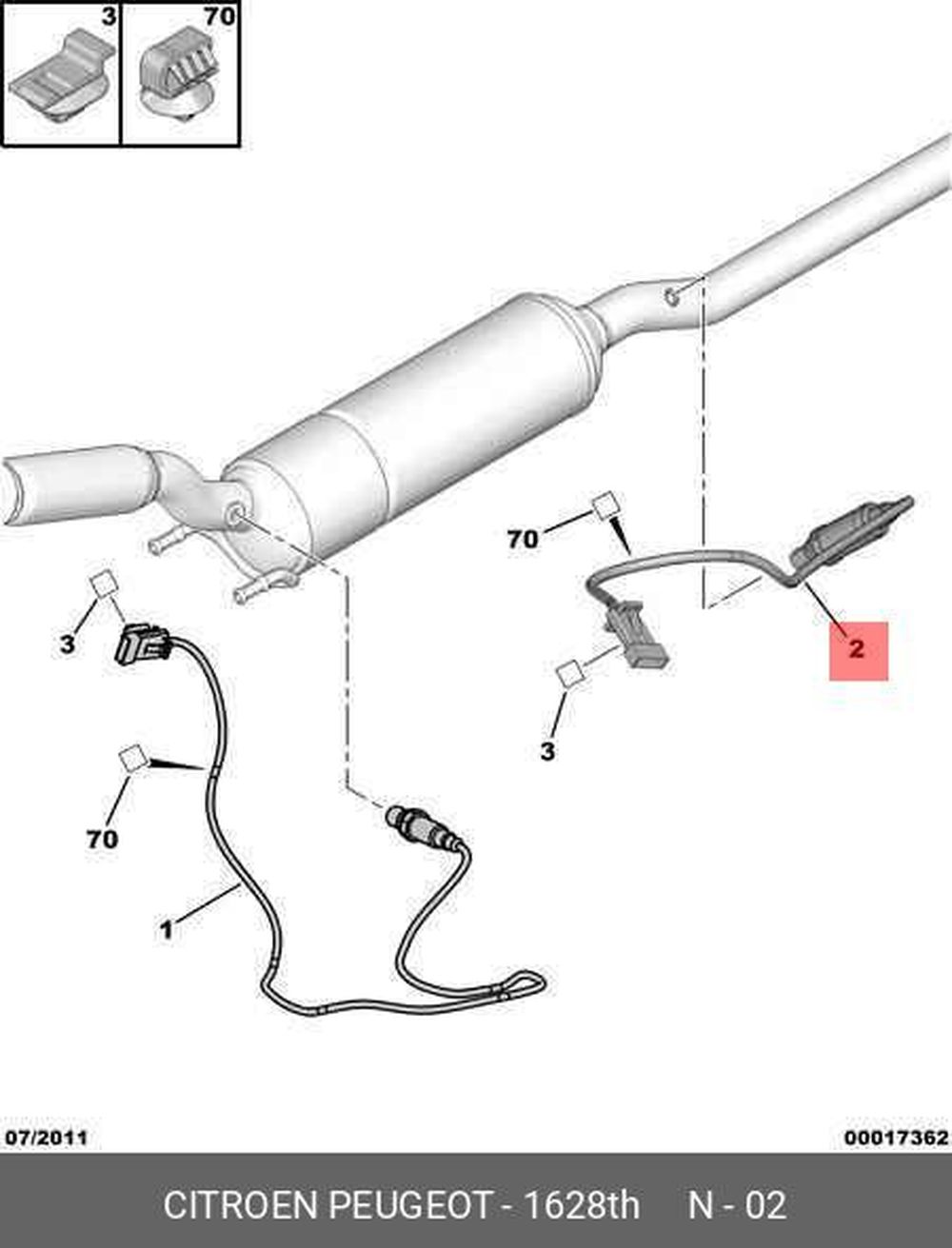 3
70

70

2

3

3

70

1

07/2011
00017362

CITROEN PEUGEOT - 1628th N - 02