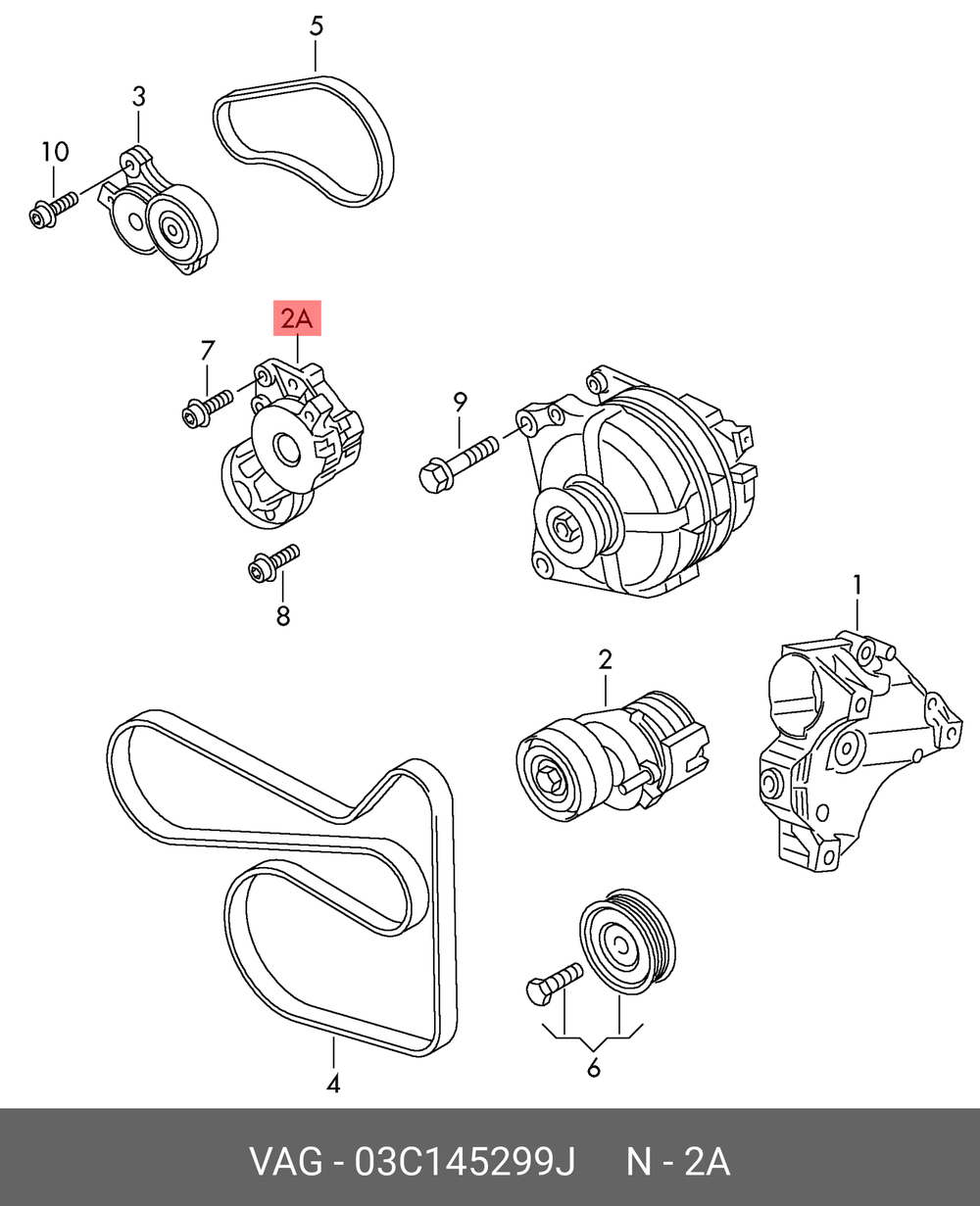 5

3

10

2A

7

9

8

1

2

4

6

VAG - 03C145299J N - 2A