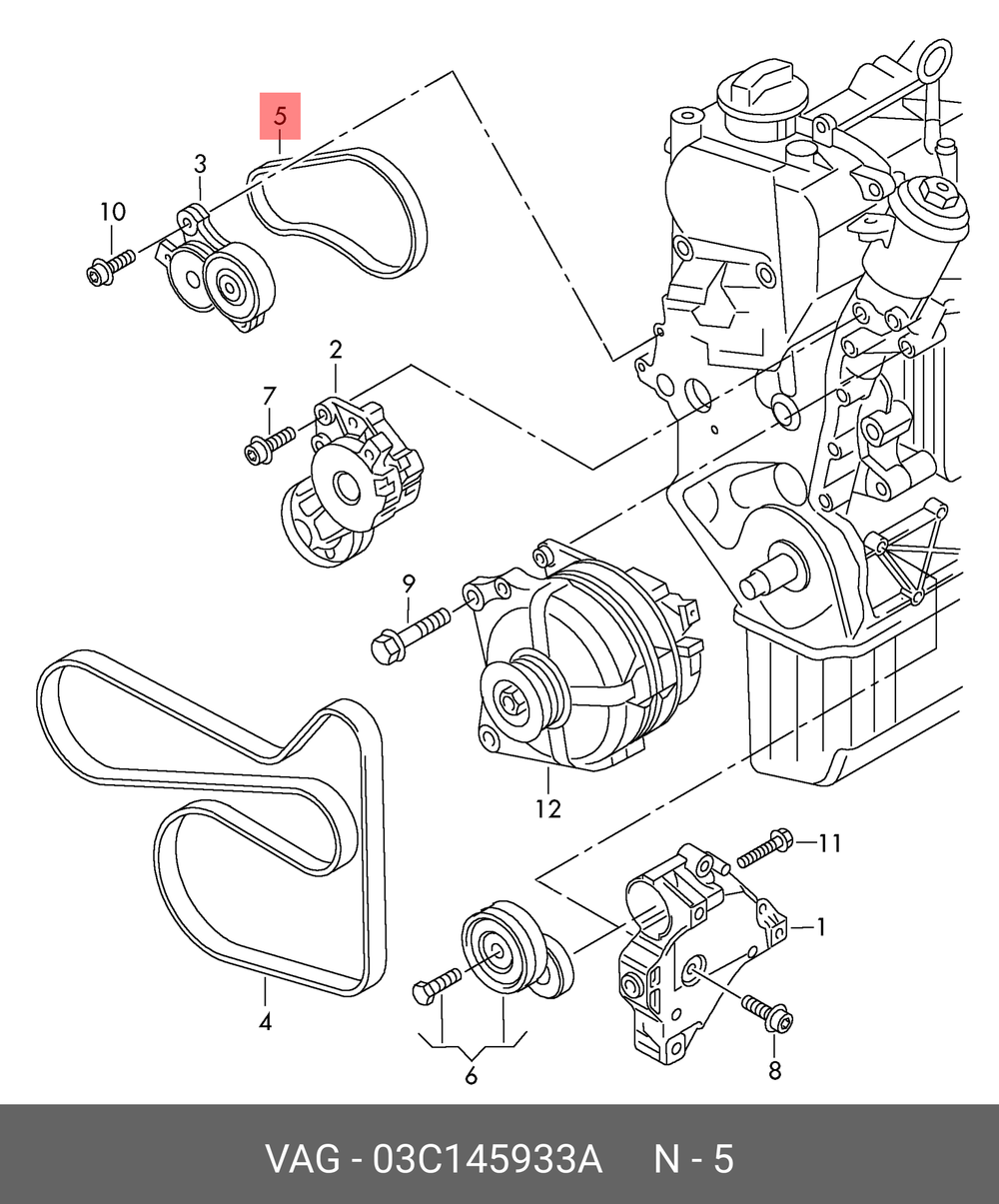 5
3
10
2
7
9
12
11
1
4
6
8

VAG - 03C145933A N - 5