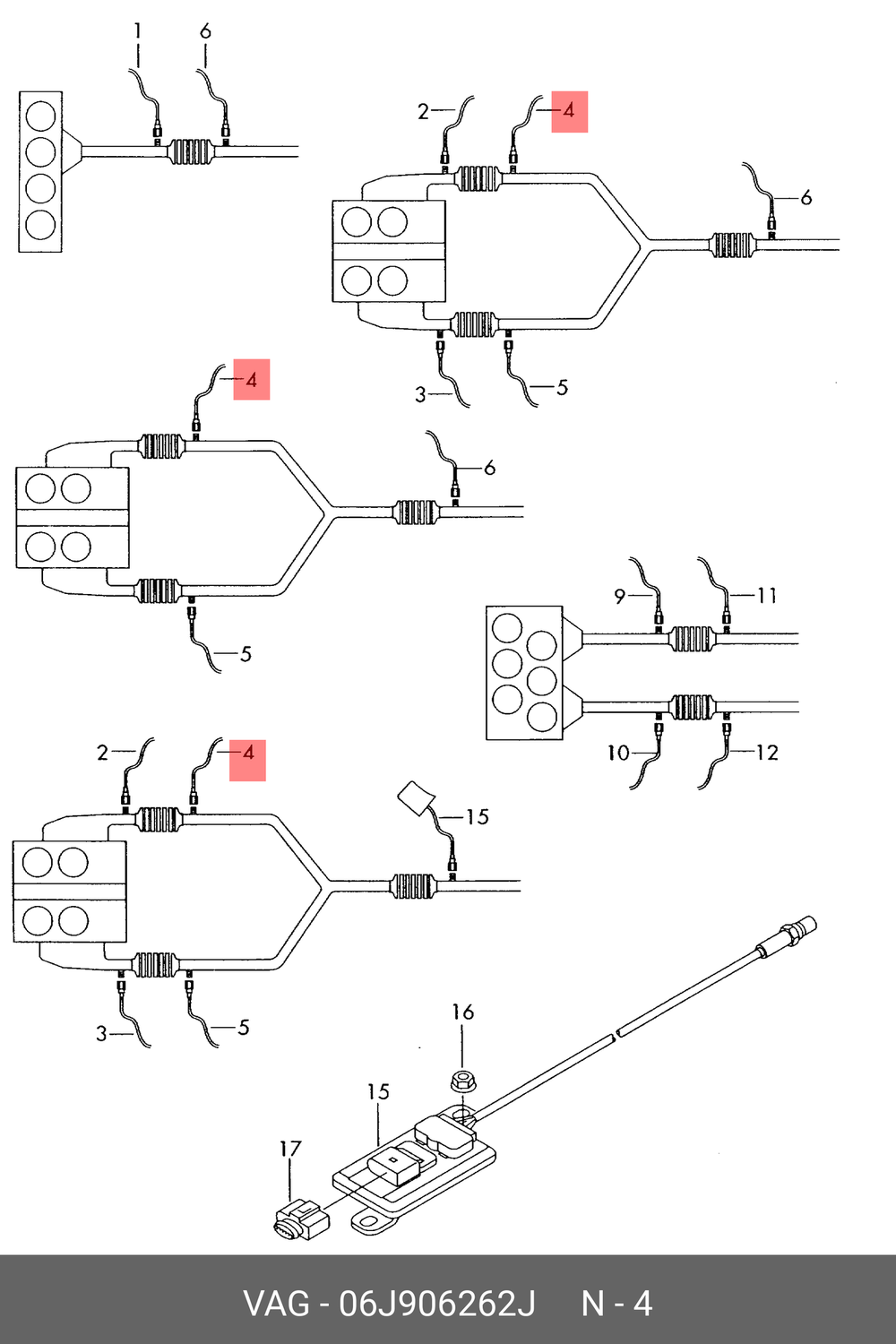 1
6
2
4
6
3
5
4
6
5
9
11
10
12
2
4
15
3
5
16
15
17
VAG - 06J906262J N - 4