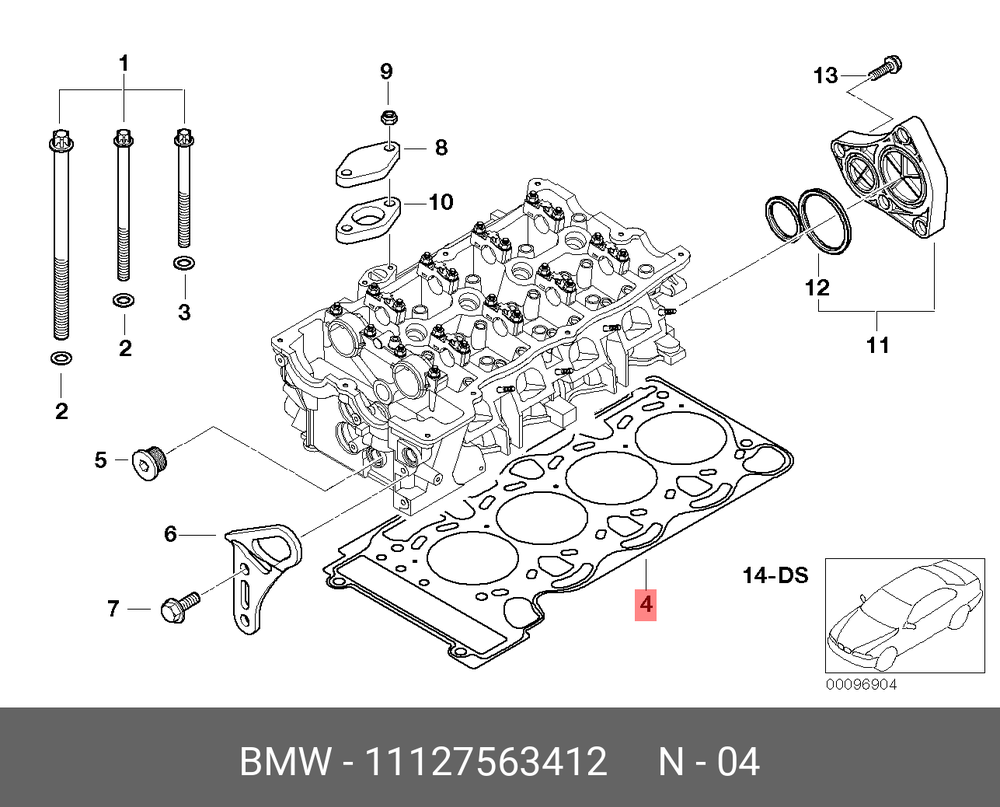 1
9
13
8
10
3
2
2
12
11
5
6
7
4
14-DS
00096904
BMW - 11127563412 N - 04