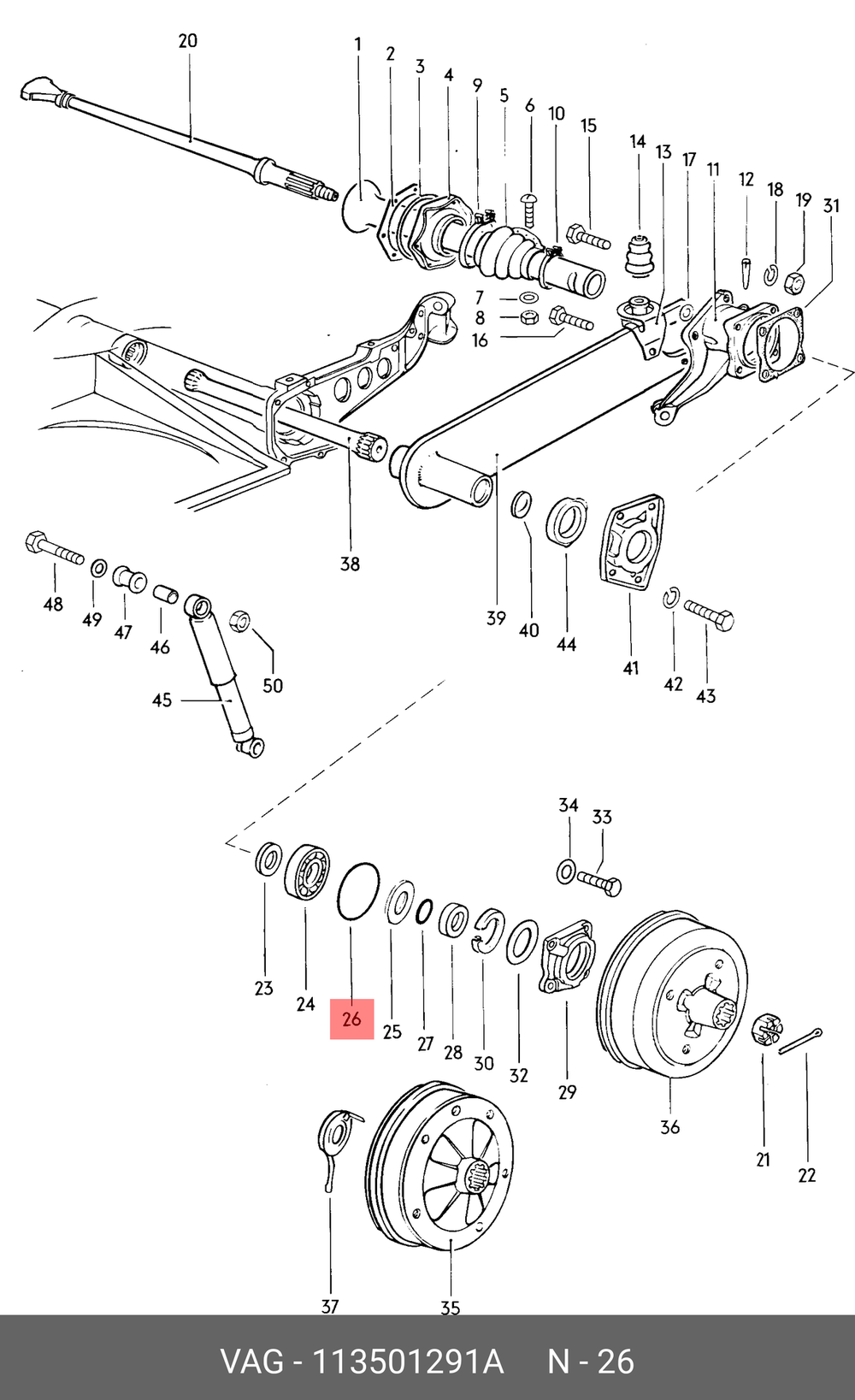 20
1
2
3
4
9
5
6
10
15
14
13
17
11
12
18
19
31
7
8
16
38
39
40
44
41
42
43
48
49
47
46
45
50
34
33
23
24
26
25
27
28
30
32
29
36
21
22
37
35

VAG - 113501291A N - 26