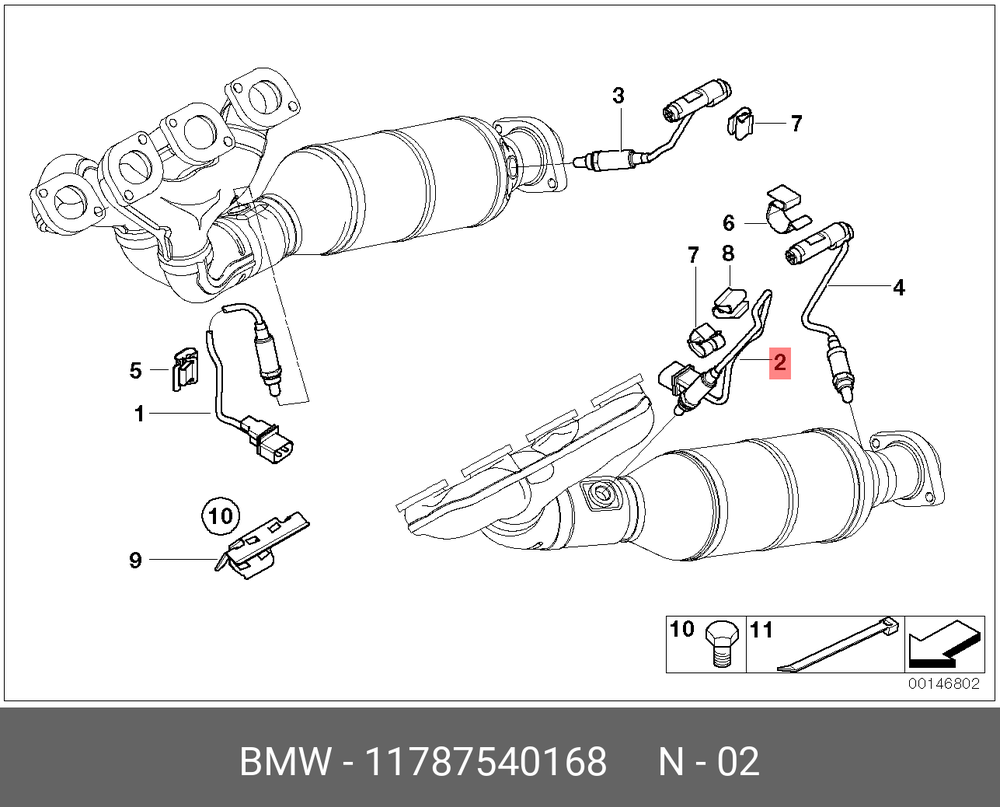 3
7
6
7
8
4
2
5
1
10
9
10
11
00146802
BMW - 11787540168 N - 02