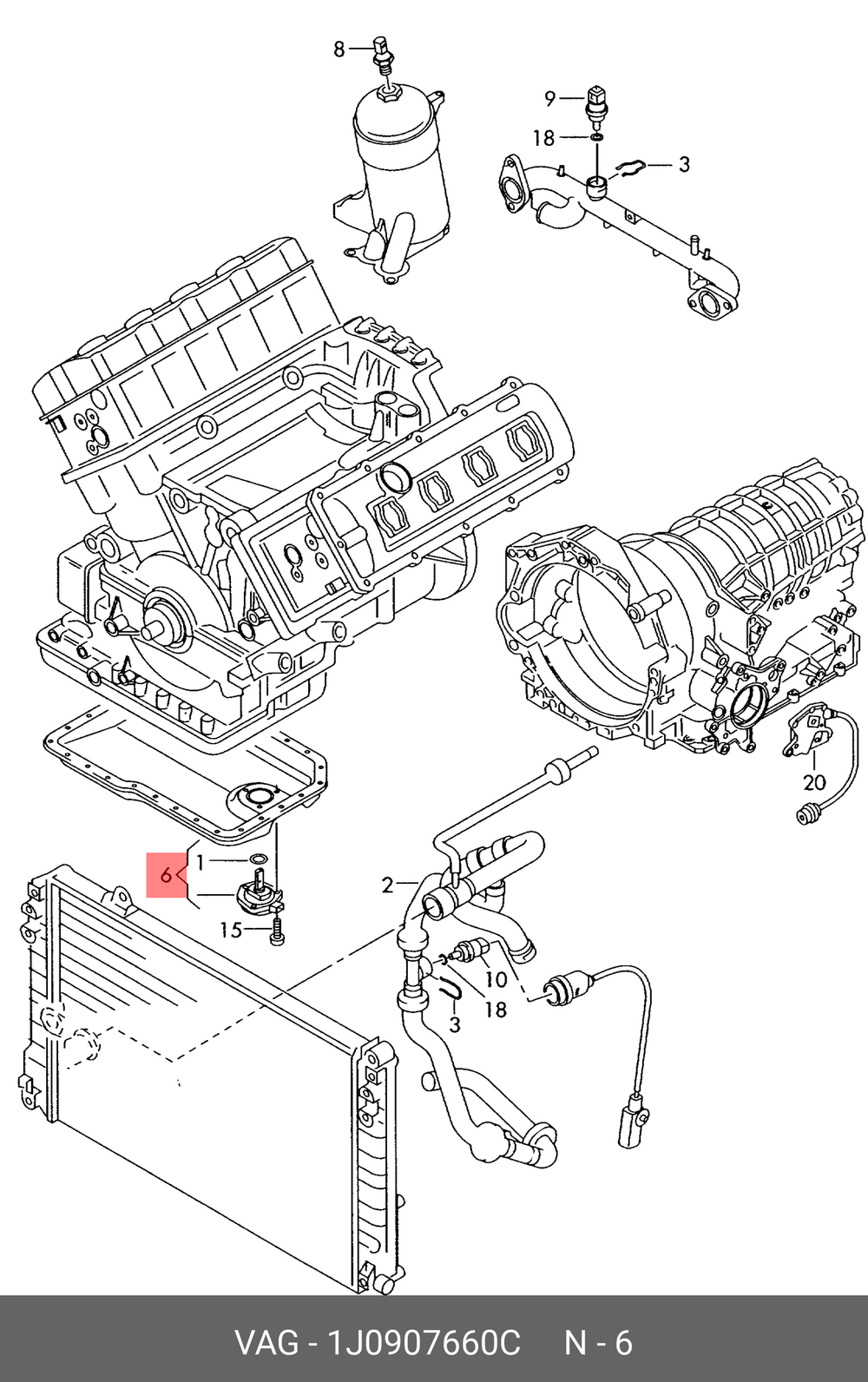 8
9
18
3
20
6
1
15
2
10
18
3
VAG - 1J0907660C N - 6