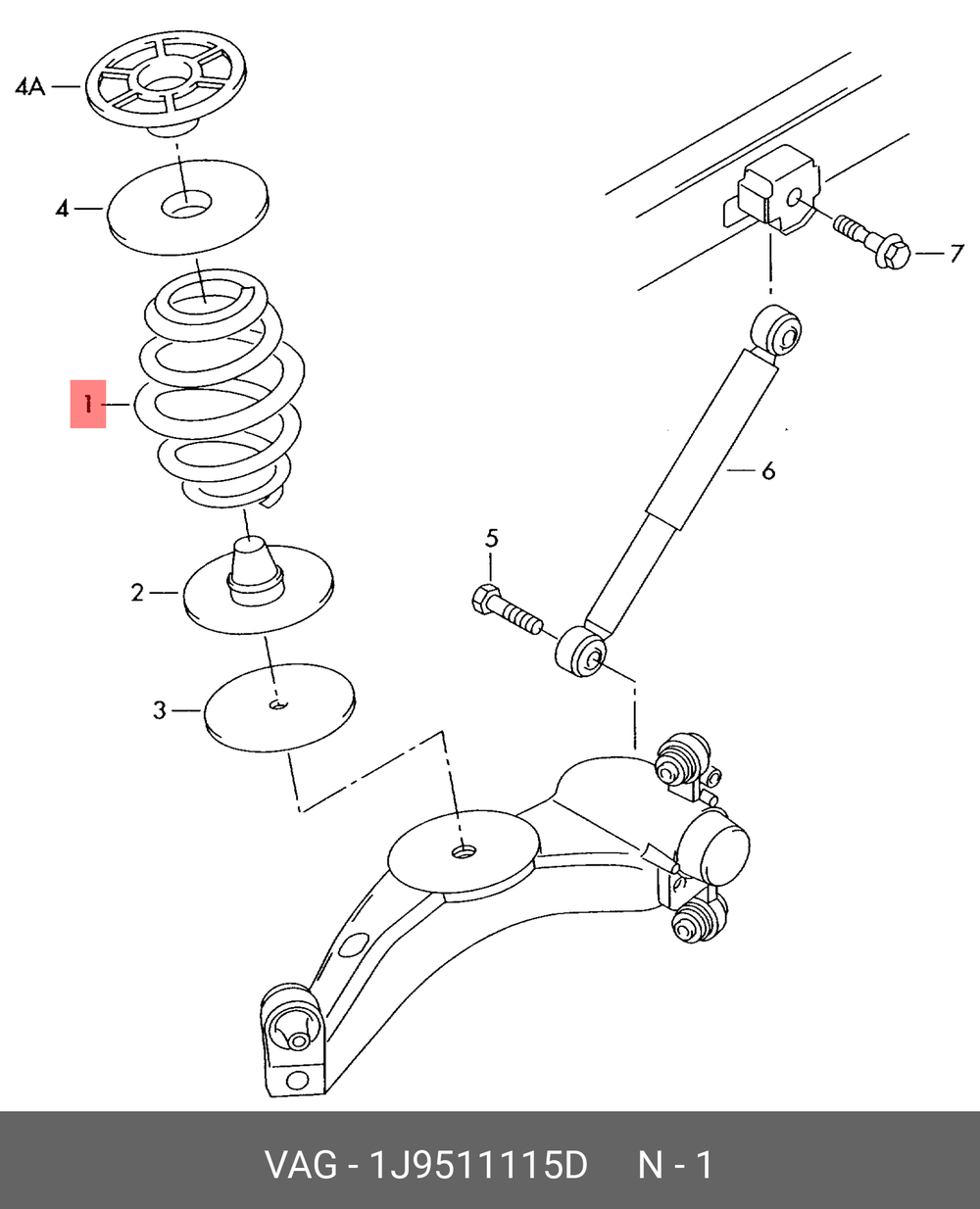 4A
4
7
1
6
5
2
3

VAG - 1J9511115D N - 1