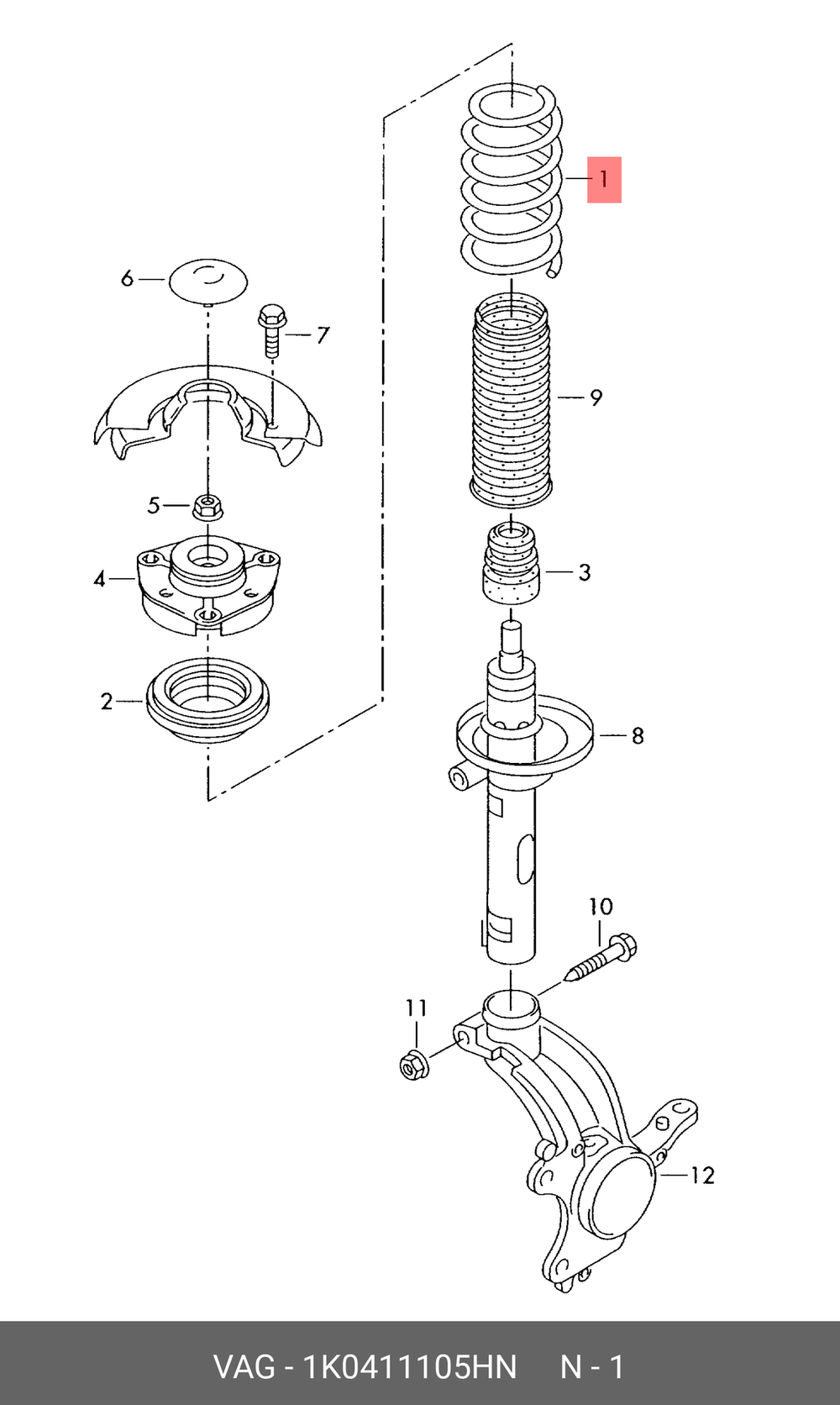 1
6
7
9
5
4
3
2
8
10
11
12
VAG - 1K0411105HN N - 1