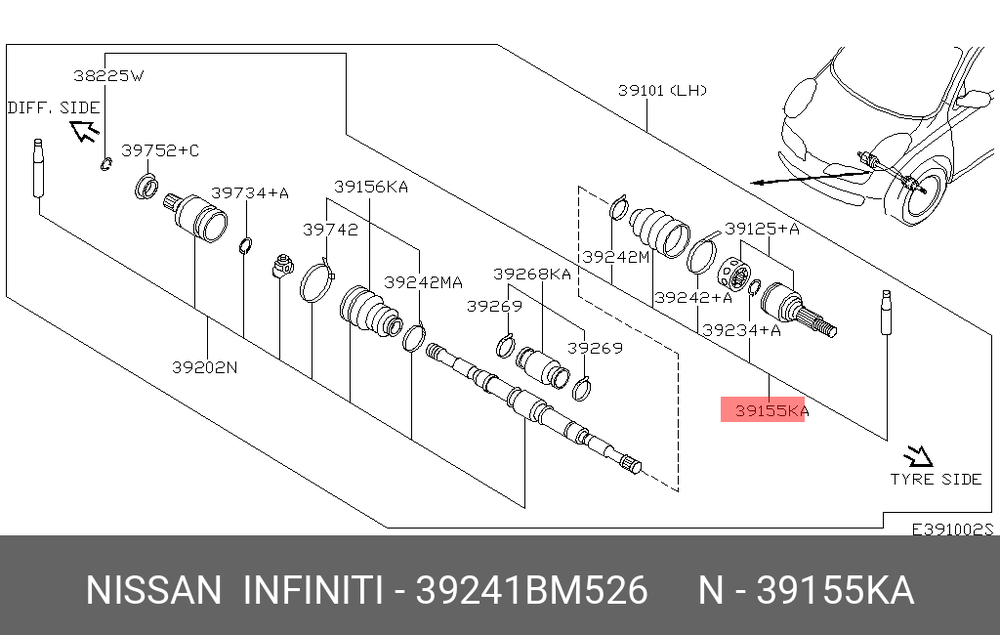 38225W
DIFF. SIDE
39752+C
39734+A
39156KA
39742
39242MA
39268KA
39269
39269
39202N
39101 (LH)
39242M
39125+A
39242+A
39234+A
39155KA
TYRE SIDE
E391002S

NISSAN INFINITI - 39241BM526 N - 39155KA