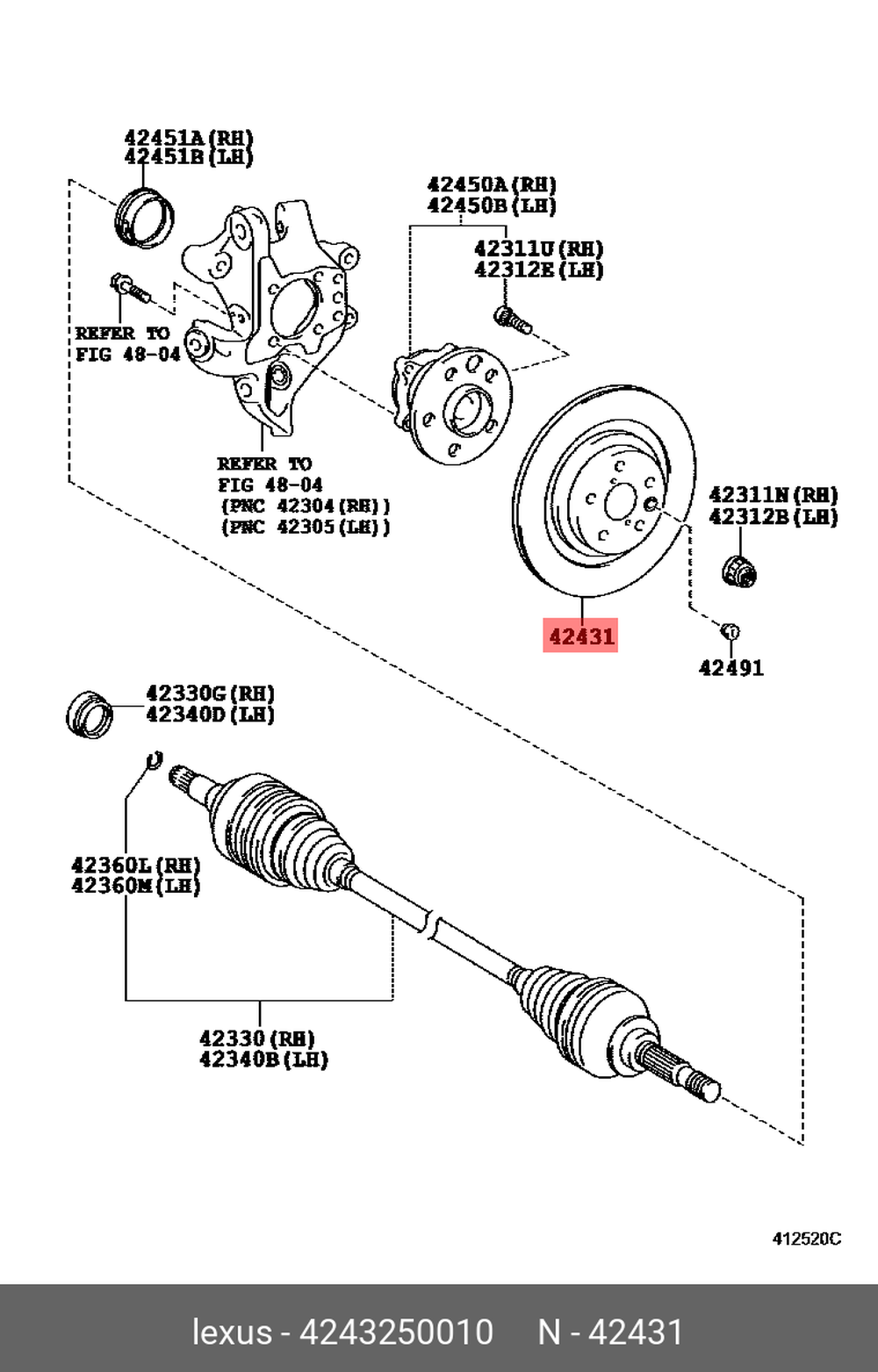 42451A(RH)
42451B(LH)

42450A(RH)
42450B(LH)

42311U(RH)
42312E(LH)

REFER TO
FIG 48-04

REFER TO
FIG 48-04
(PNC 42304(RH))
(PNC 42305(LH))

42311N(RH)
42312B(LH)

42431

42491

42330G(RH)
42340D(LH)

42360L(RH)
42360M(LH)

42330(RH)
42340B(LH)

412520C

lexus - 4243250010 N - 42431