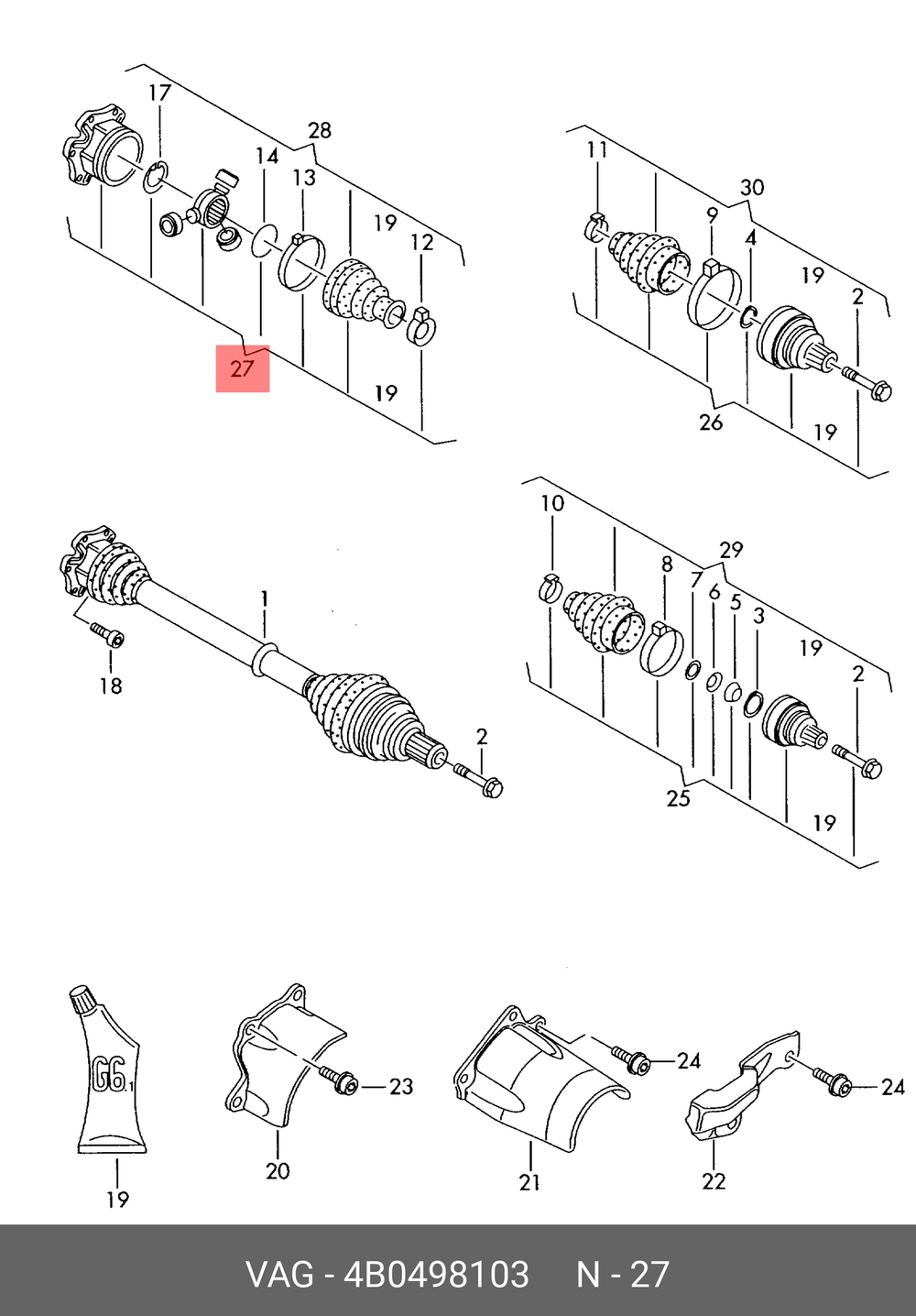 17
28
14
13
19
12
27
19

11
30
9
4
19
2
26
19

1
18
2

10
29
8
7
6
5
3
19
2
25
19

G6
19
20
23
21
24
22
24

VAG - 4B0498103 N - 27