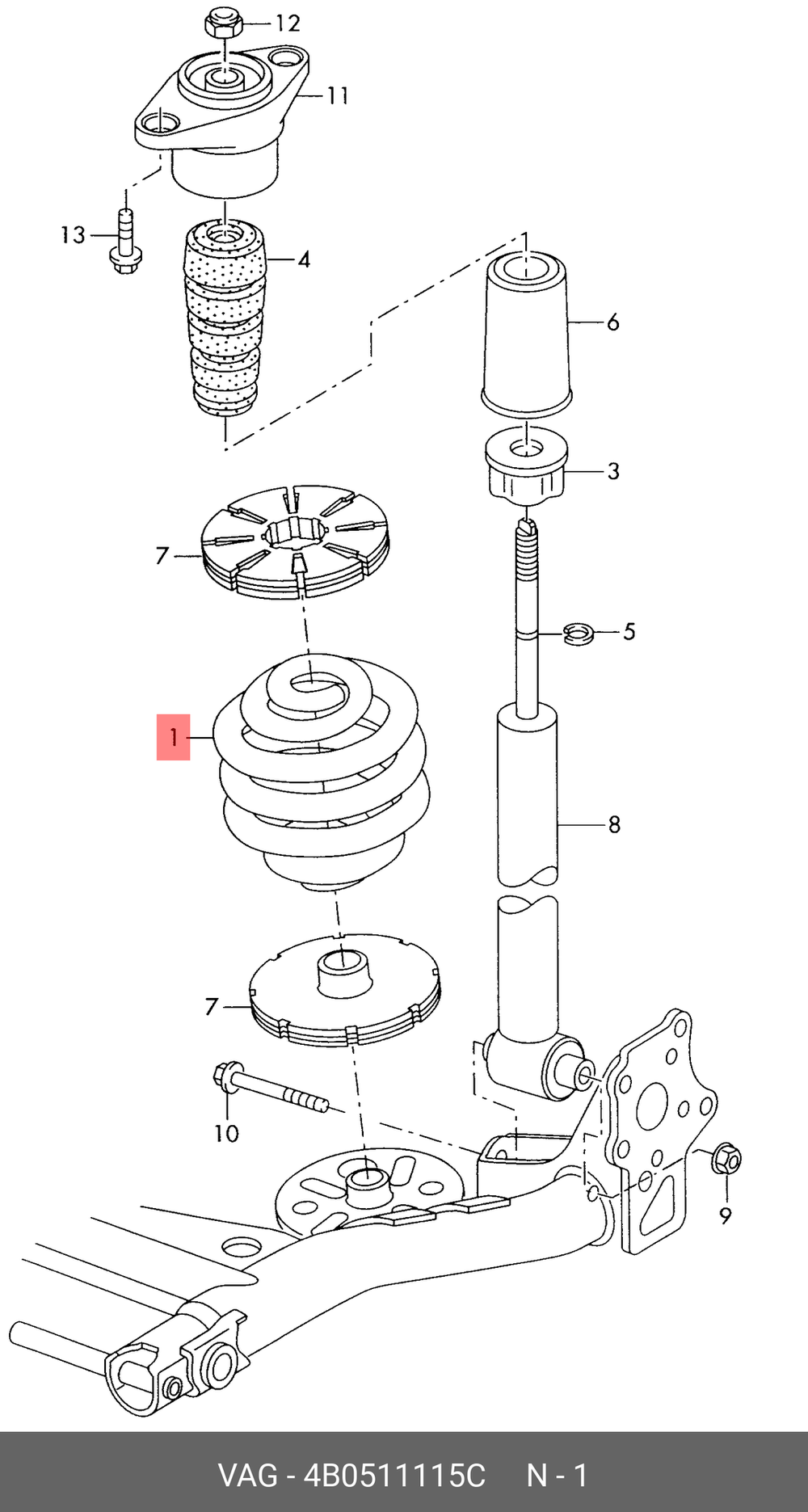 12
11
13
4
6
3
7
5
1
8
7
10
9
VAG - 4B0511115C N - 1