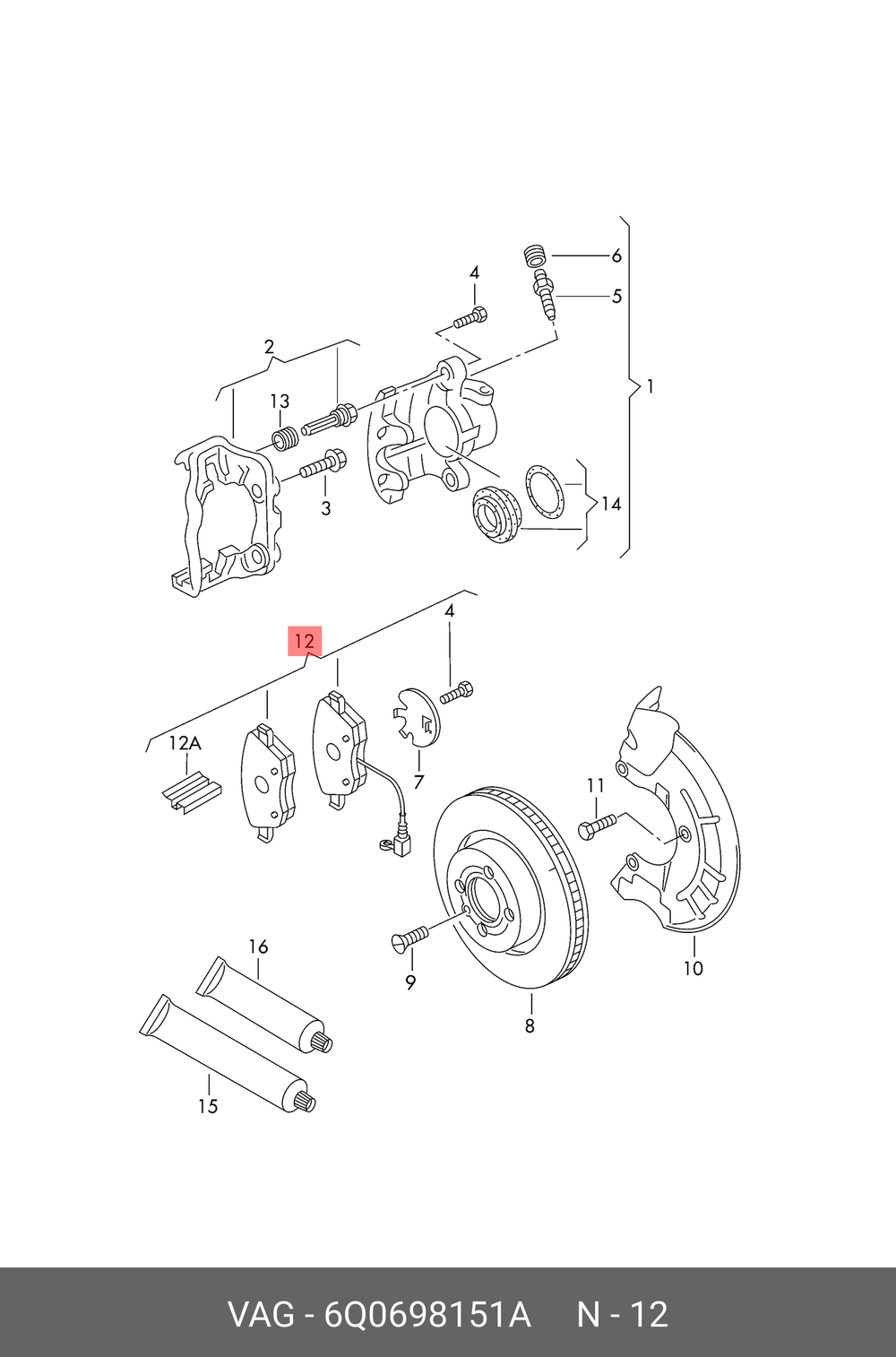 6
4
5
2
1
13
3
14
4
12
12A
7
11
16
9
10
8
15

VAG - 6Q0698151A N - 12