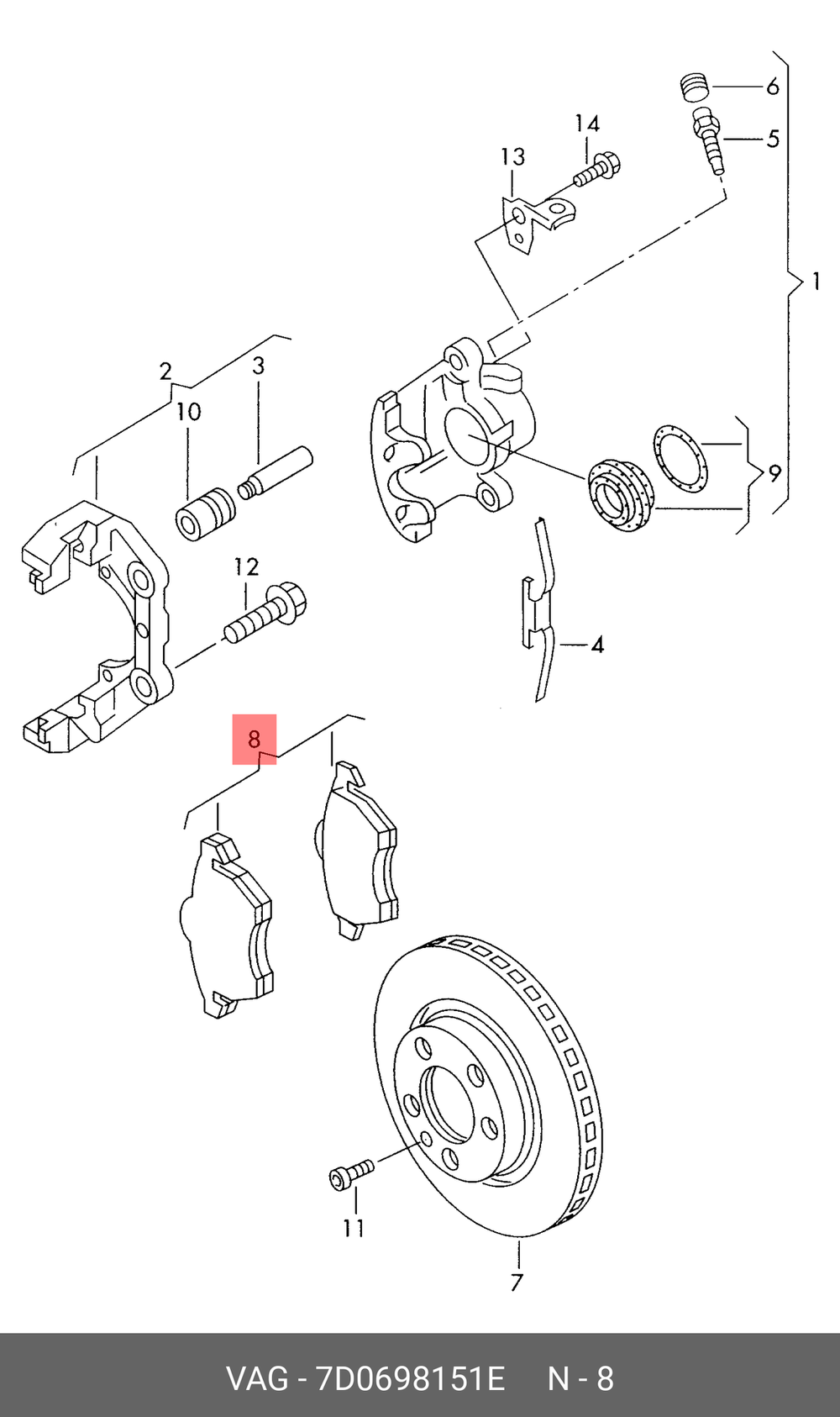 6
14
5
13
1
2
3
10
9
12
4
8
11
7

VAG - 7D0698151E N - 8