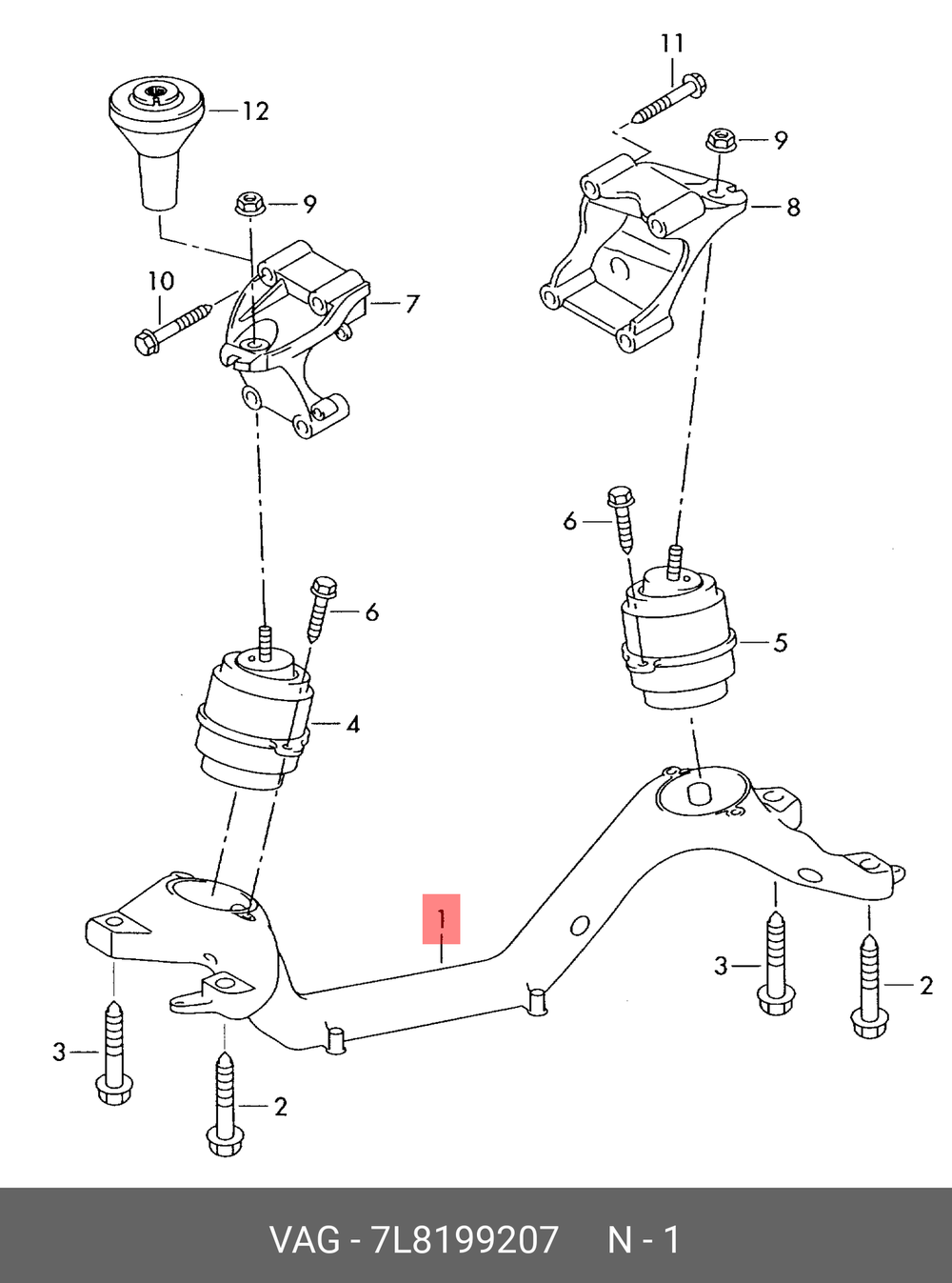 11
12
9
9
8
10
7
6
6
5
4
1
3
2
3
2

VAG - 7L8199207 N - 1