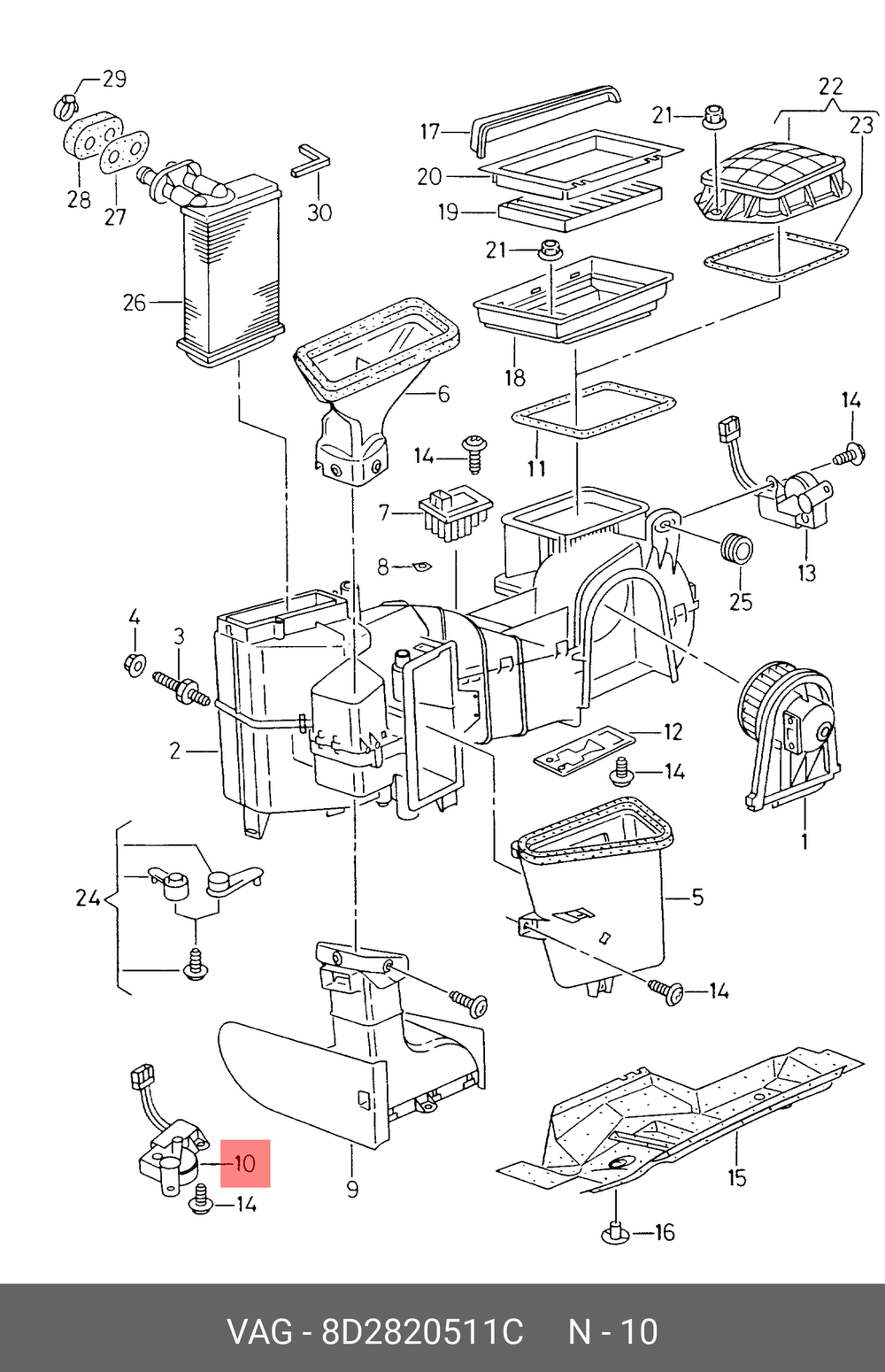 29
28
27
30
26
17
20
19
21
22
23
21
18
6
14
11
14
7
8
13
25
4
3
2
12
14
1
24
5
14
9
10
14
15
16

VAG - 8D2820511C N - 10