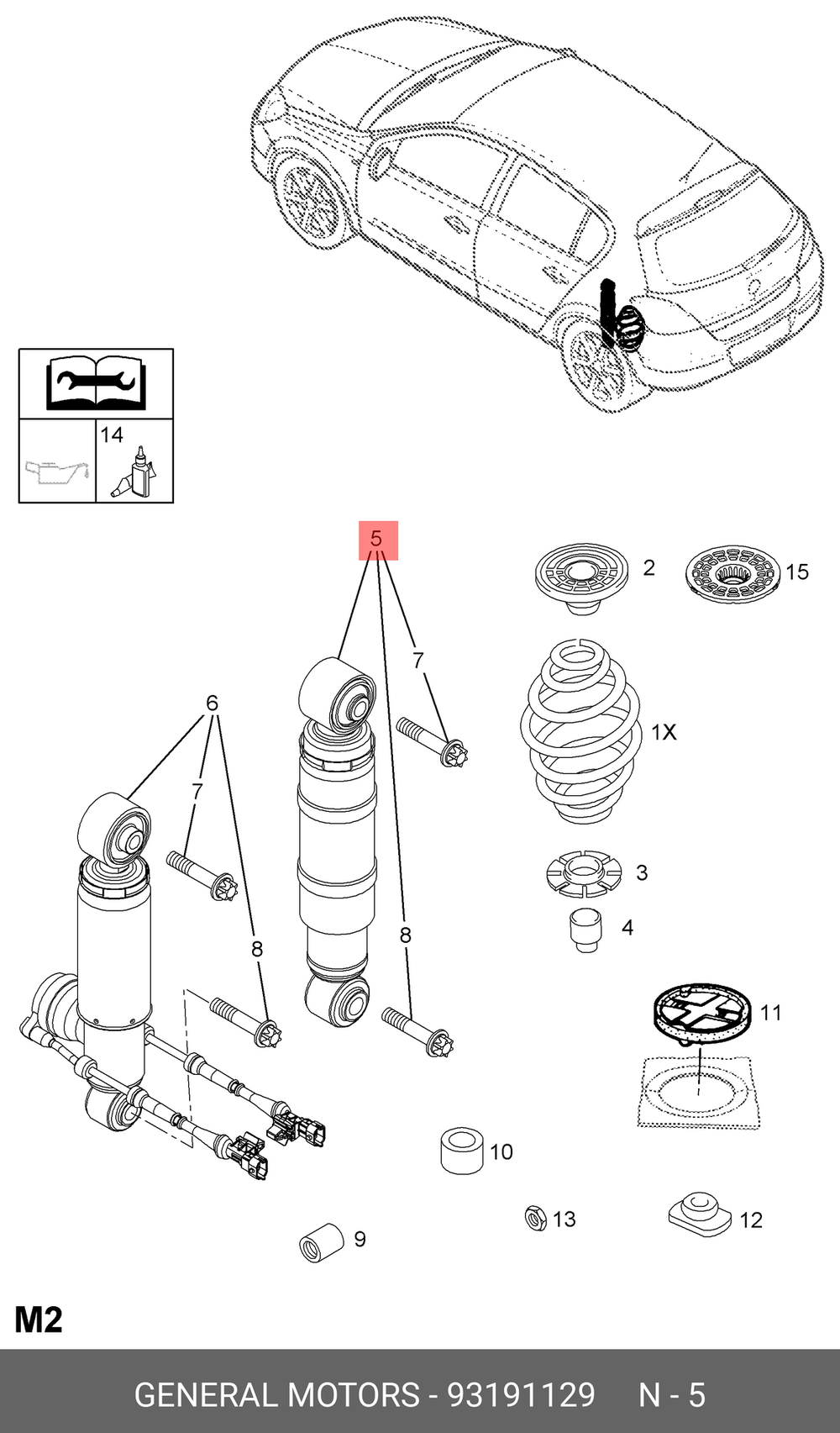 14

5

2

15

7

6

1X

7

3

4

8

8

11

10

13

12

9

M2

GENERAL MOTORS - 93191129 N - 5