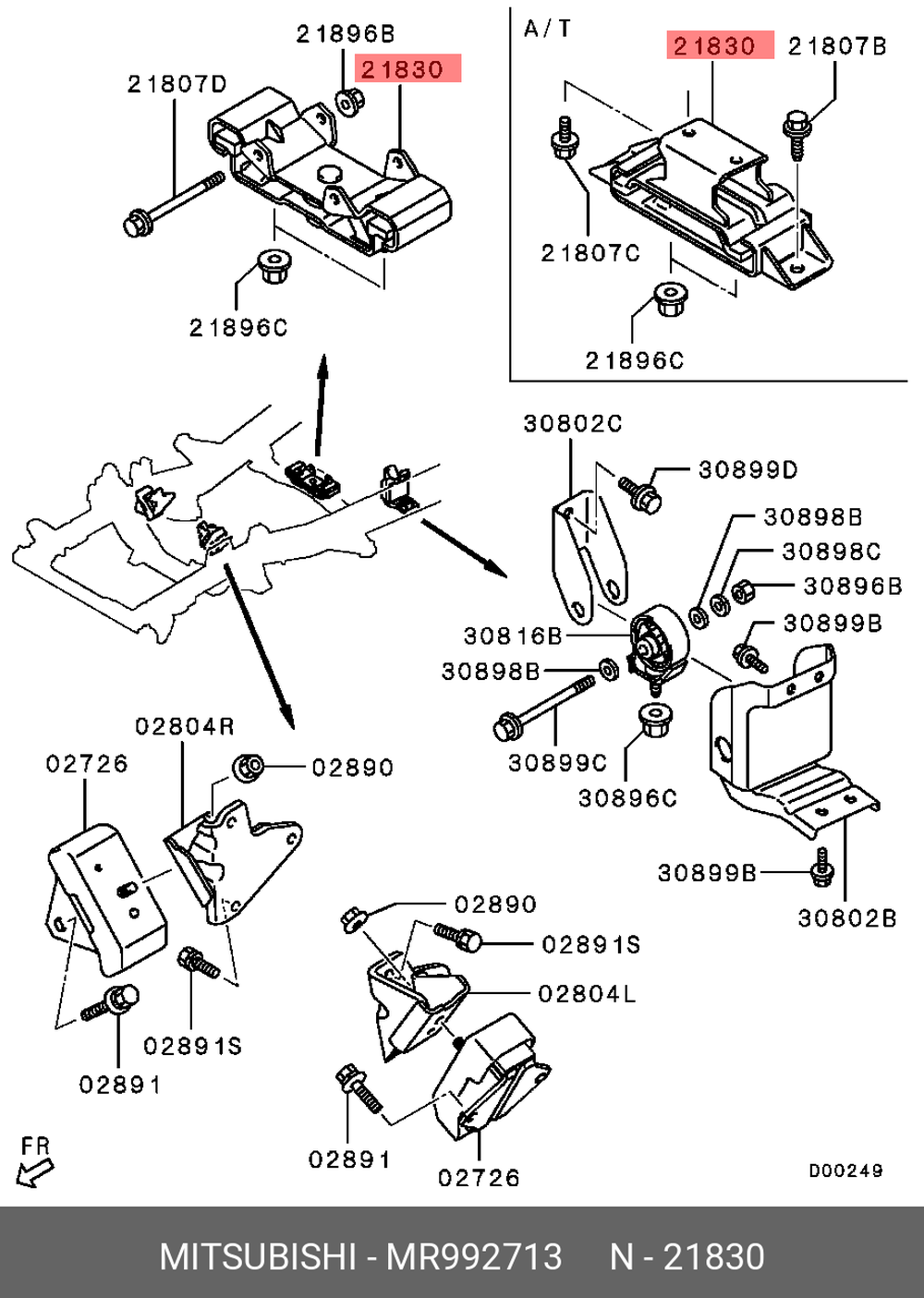 21896B
21830
21807D
21896C

A/T
21830
21807B
21807C
21896C

30802C
30899D
30898B
30898C
30896B
30899B
30816B
30898B
30899C
30896C
30899B
30802B

02804R
02726
02890
02891S
02891

02890
02891S
02804L
02891
02726

FR
D00249

MITSUBISHI - MR992713 N - 21830