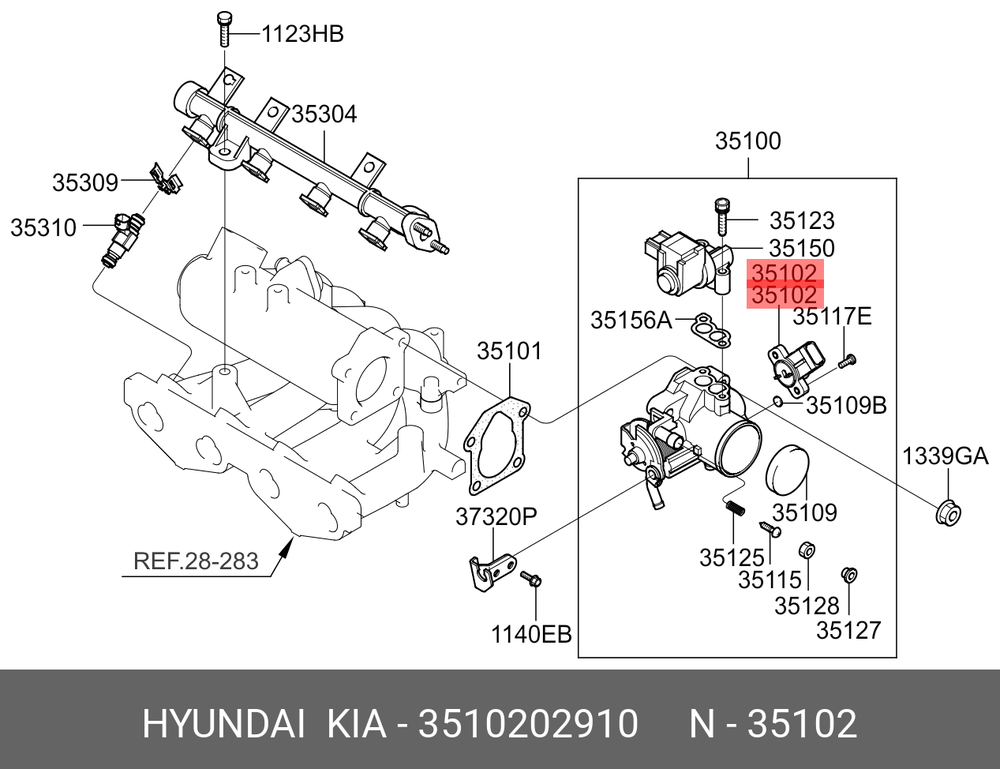 1123HB
35304
35309
35310
35100
35123
35150
35102
35102
35156A
35117E
35101
35109B
1339GA
35109
37320P
35125
35115
35128
35127
REF.28-283
1140EB

HYUNDAI KIA - 3510202910 N - 35102