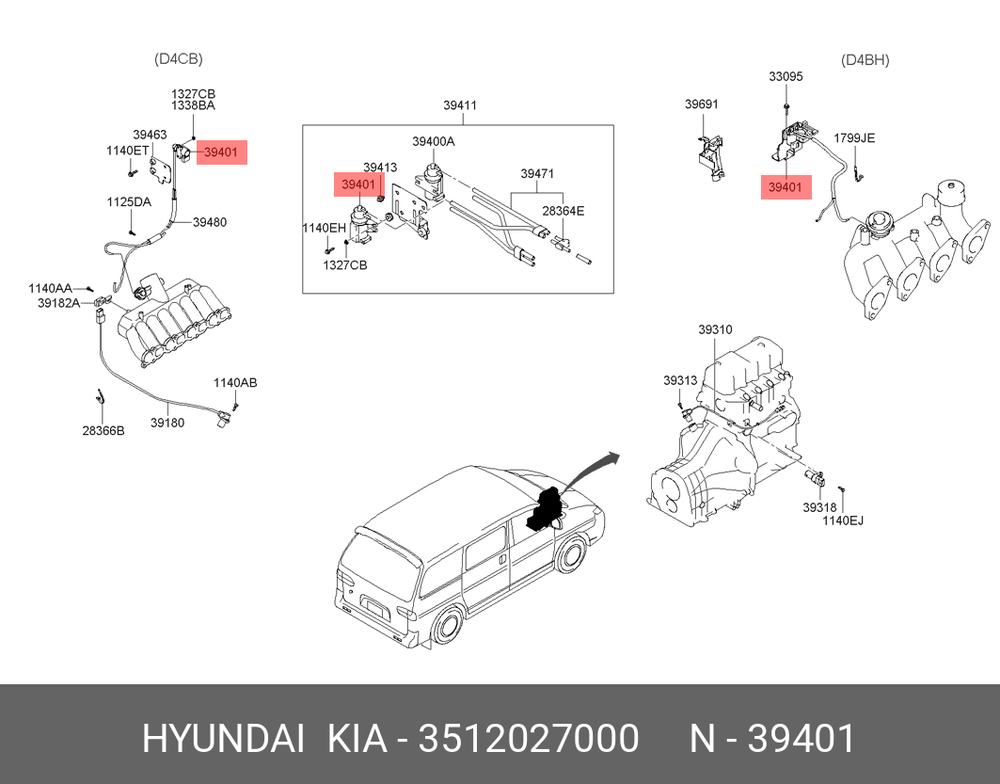 (D4CB)

1327CB
1338BA
39463
1140ET
39401
1125DA
39480
1140AA
39182A
1140AB
28366B
39180

39411
39400A
39413
39401
39471
28364E
1140EH
1327CB

(D4BH)

33095
39691
1799JE
39401

39310
39313
39318
1140EJ

HYUNDAI KIA - 3512027000 N - 39401