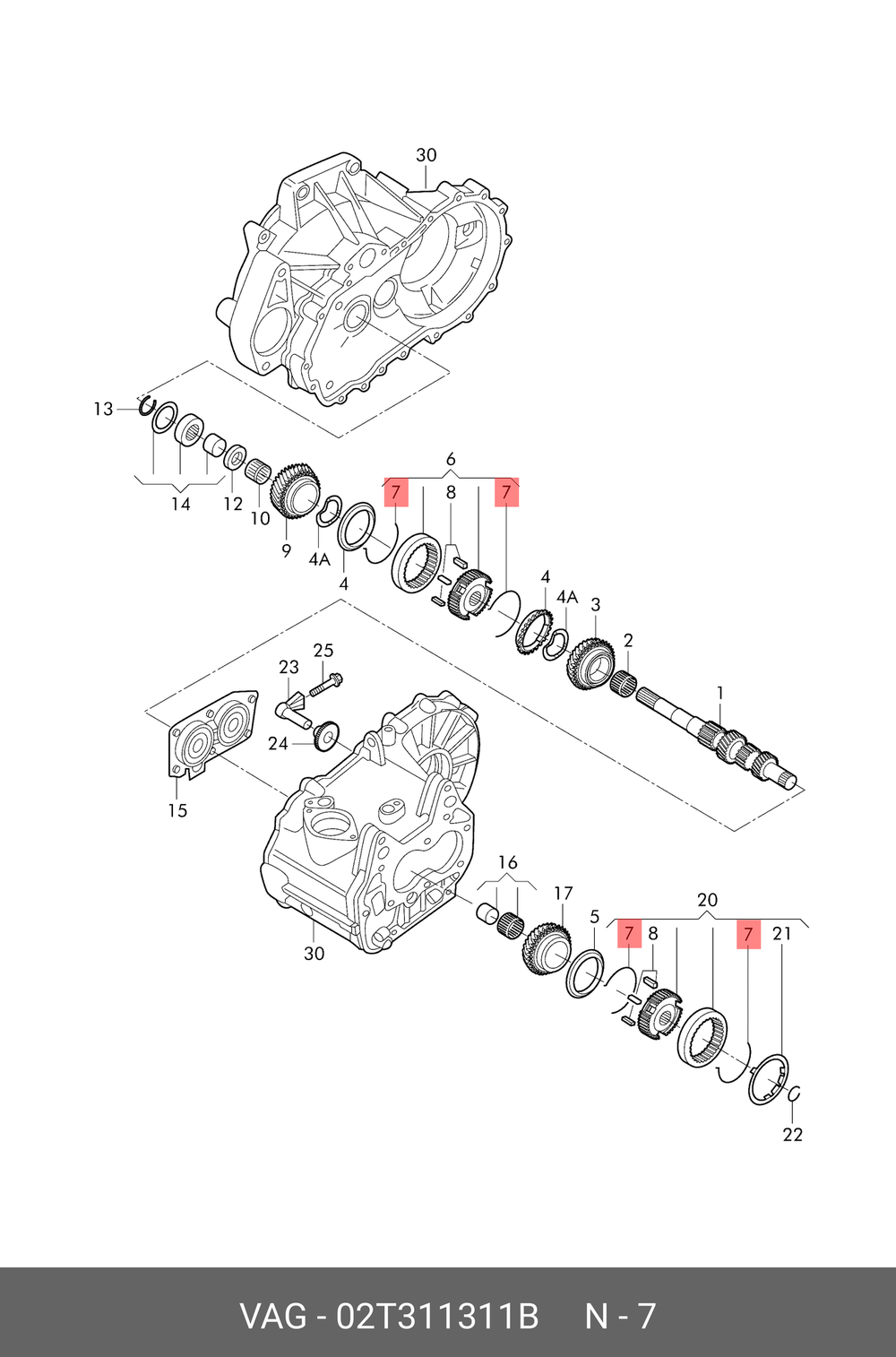 30

13

14 12 10

9 4A 4

6

7 8 7

4 4A 3

2

1

25

23

24

15

30

16

17 5

20

7 8 7 21

22

VAG - 02T311311B N - 7