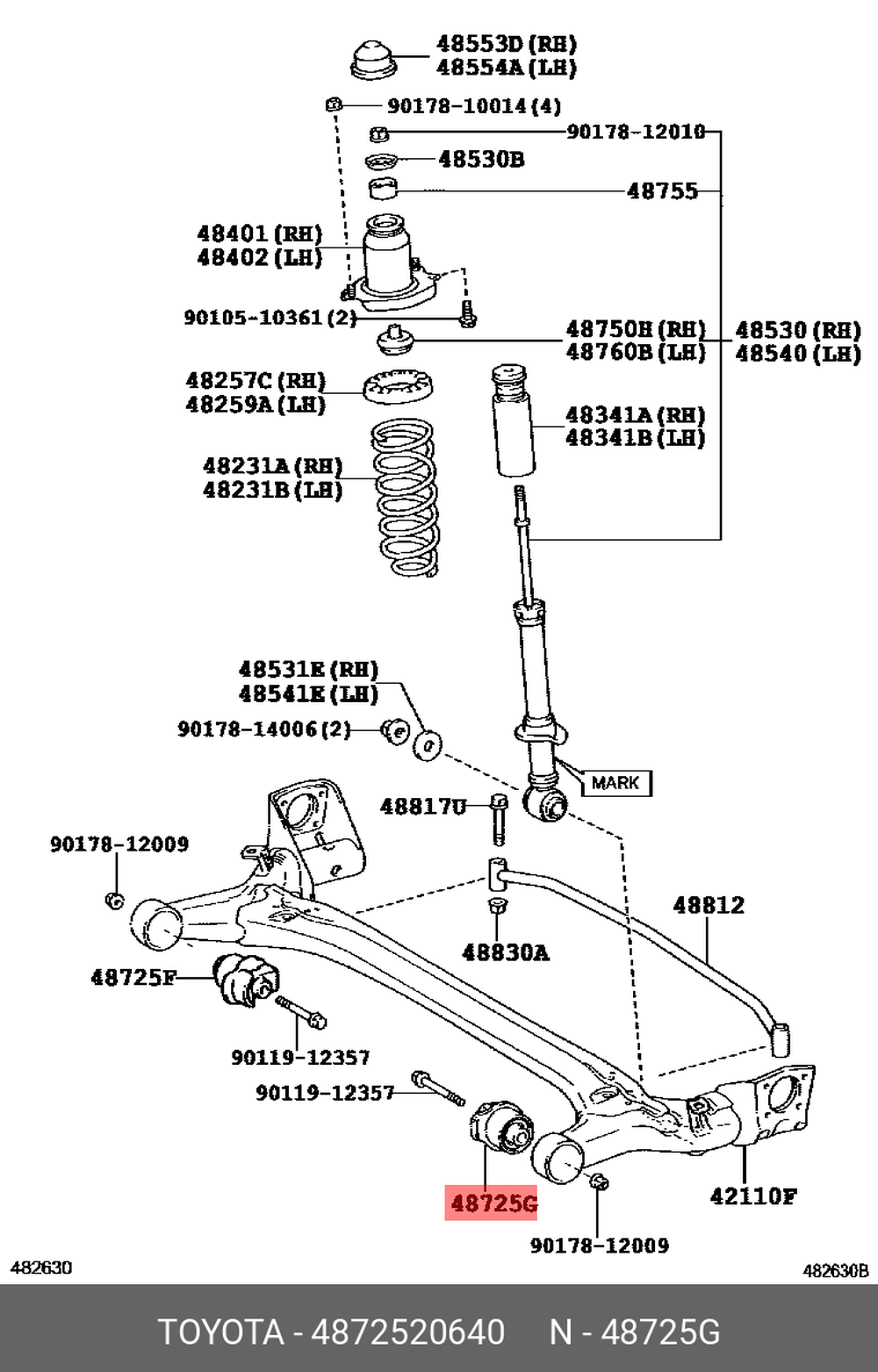 48553D (RH)
48554A (LH)

90178-10014 (4)

90178-12010

48530B

48755

48401 (RH)
48402 (LH)

90105-10361 (2)

48750H (RH)
48760B (LH)

48530 (RH)
48540 (LH)

48257C (RH)
48259A (LH)

48341A (RH)
48341B (LH)

48231A (RH)
48231B (LH)

48531E (RH)
48541E (LH)

90178-14006 (2)

MARK

48817U

90178-12009

48812

48830A

48725F

90119-12357

90119-12357

48725G

42110F

90178-12009

482630

482630B

TOYOTA - 4872520640 N - 48725G