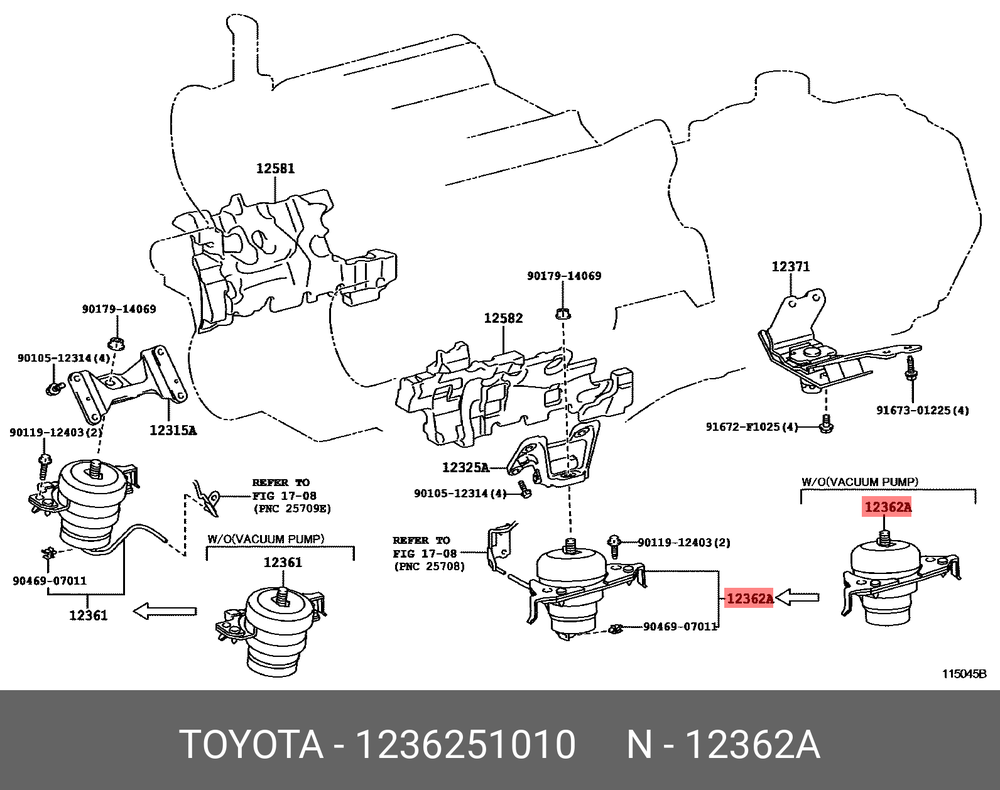 12581

90179-14069

90105-12314(4)

12315A

90119-12403(2)

REFER TO
FIG 17-08
(PNC 25709E)

90469-07011

12361

W/O(VACUUM PUMP)

12361

90179-14069

12582

12325A

90105-12314(4)

REFER TO
FIG 17-08
(PNC 25708)

90119-12403(2)

12362A

90469-07011

12371

91673-01225(4)

91672-F1025(4)

W/O(VACUUM PUMP)

12362A

115045B

TOYOTA - 1236251010     N - 12362A