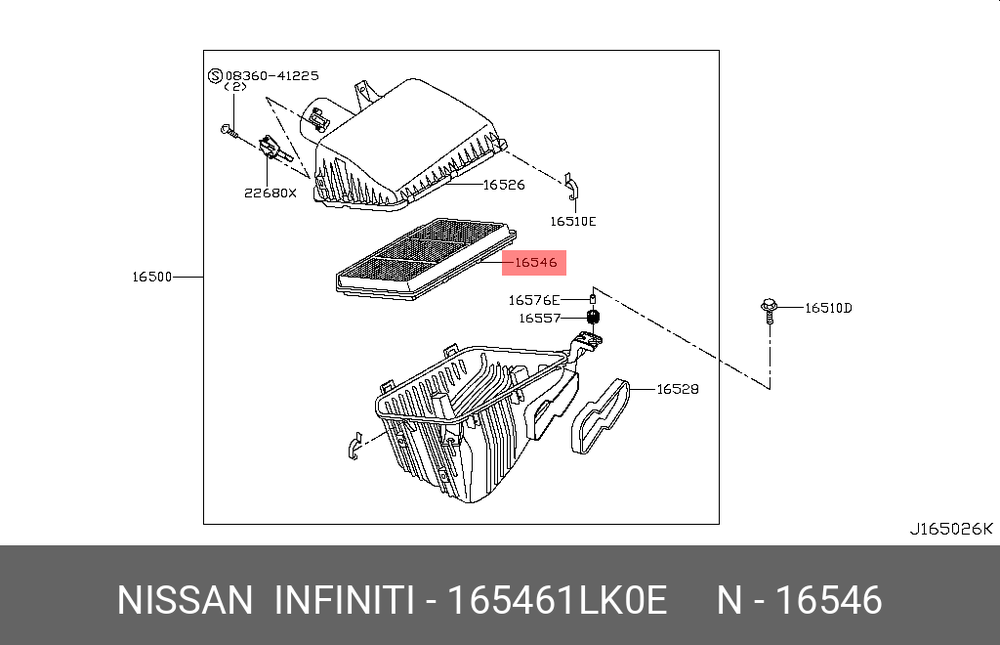 Ⓢ08360-41225
(2)

22680X

16526

16510E

16500

16546

16576E

16557

16510D

16528

J165026K

NISSAN INFINITI - 165461LK0E N - 16546