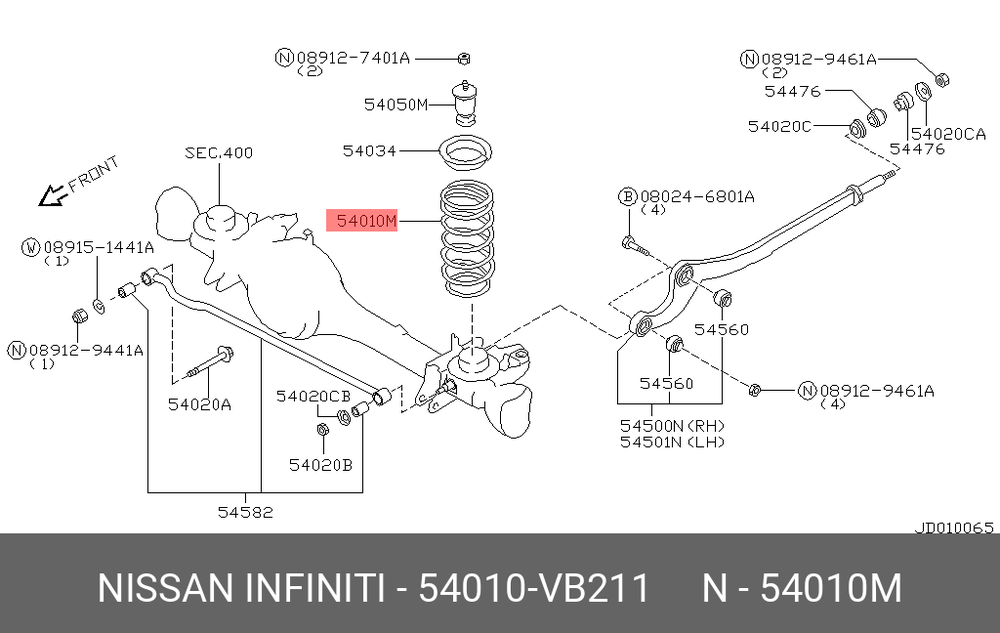 Ⓝ08912-7401A
(2)
54050M
54034
54010M
SEC.400
FRONT
Ⓦ08915-1441A
(1)
Ⓝ08912-9441A
(1)
54020A
54020CB
54020B
54582
Ⓝ08912-9461A
(2)
54476
54020C
54020CA
54476
Ⓑ08024-6801A
(4)
54560
54560
Ⓝ08912-9461A
(4)
54500N(RH)
54501N(LH)
JD010065

NISSAN INFINITI - 54010-VB211 N - 54010M