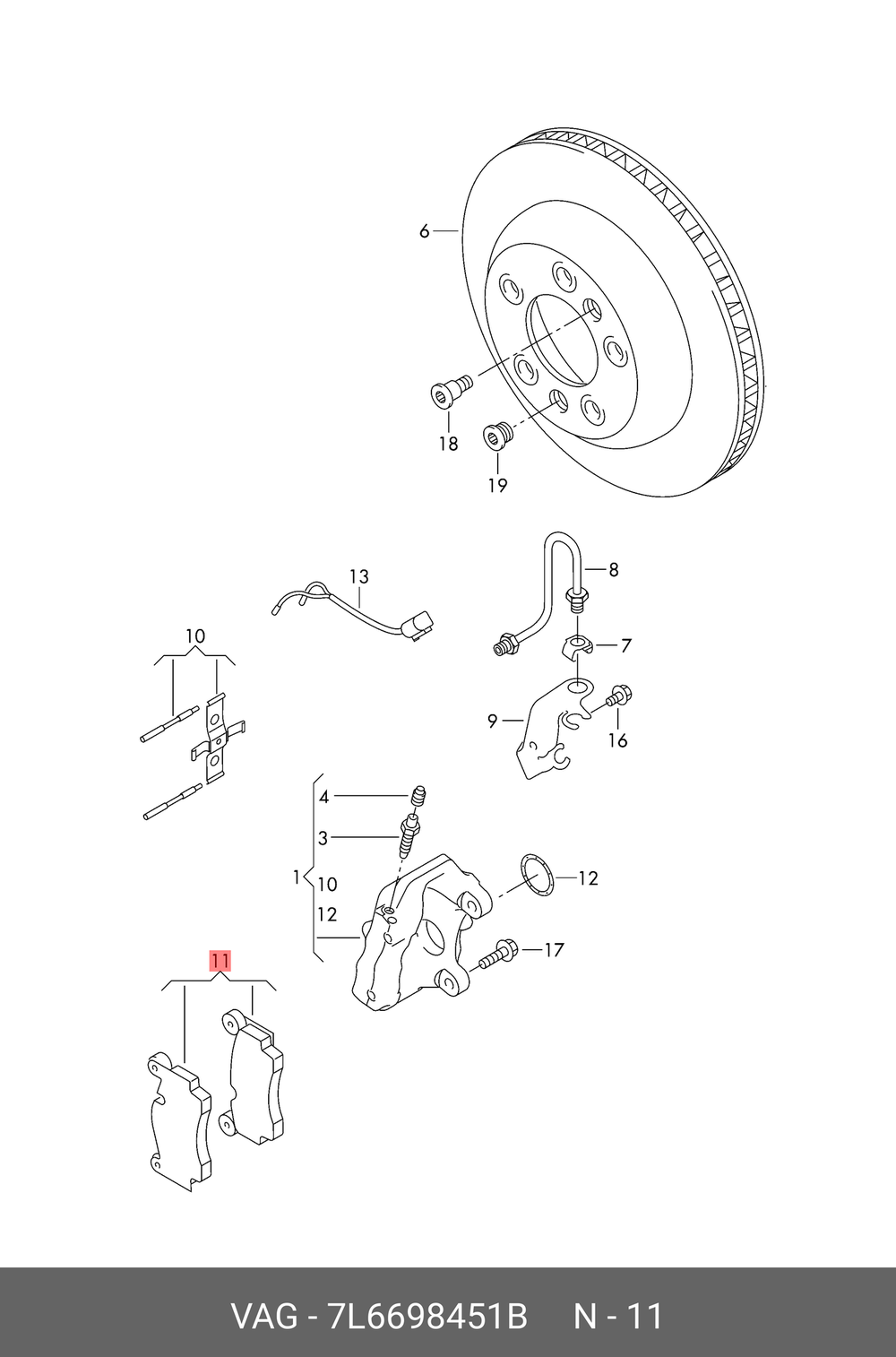 6
18
19
13
8
7
10
9
16
4
3
1
10
12
12
17
11
VAG - 7L6698451B N - 11