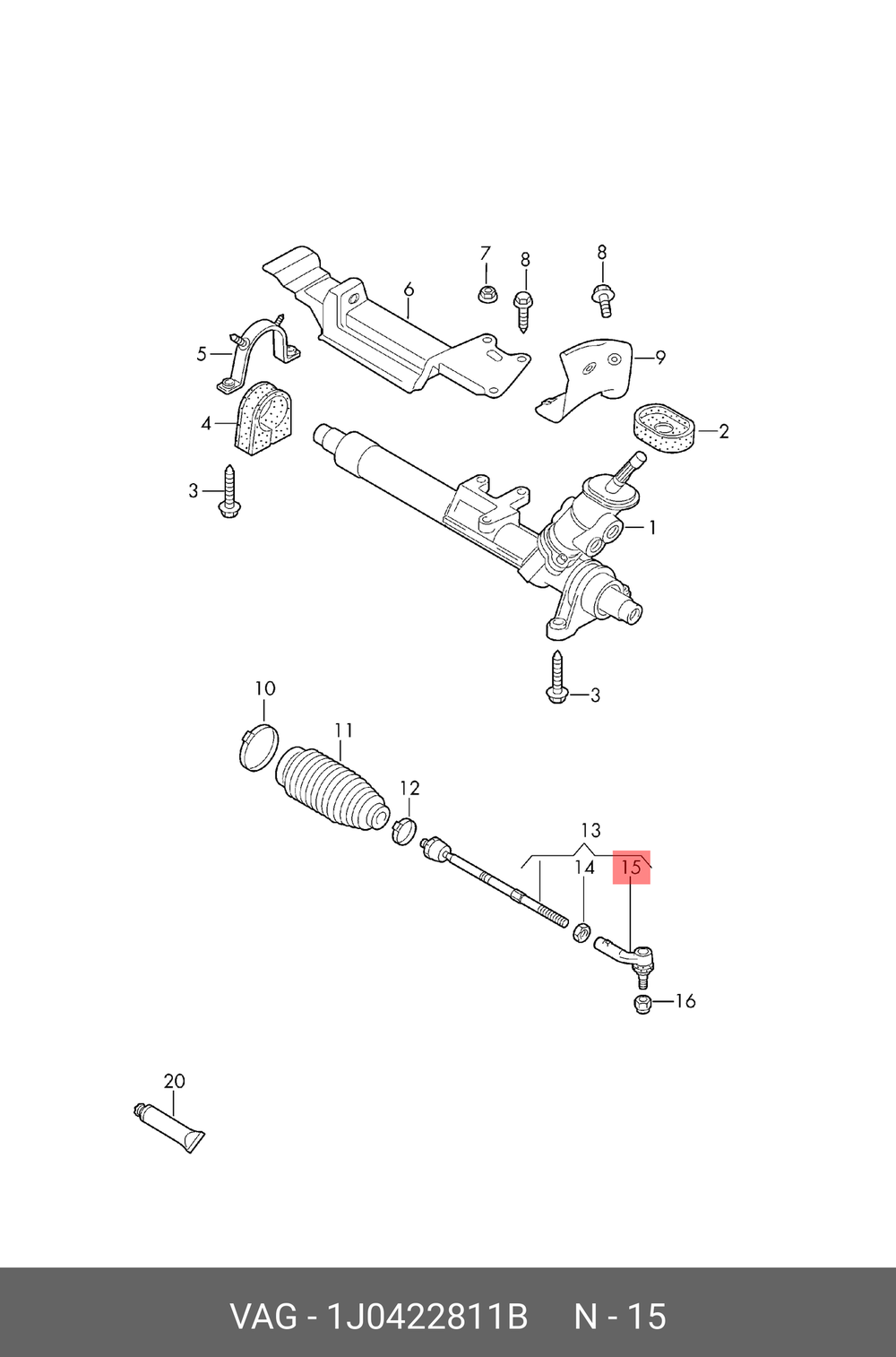 7
8
8
6
5
9
4
2
3
1
3
10
11
12
13
14
15
16
20

VAG - 1J0422811B N - 15