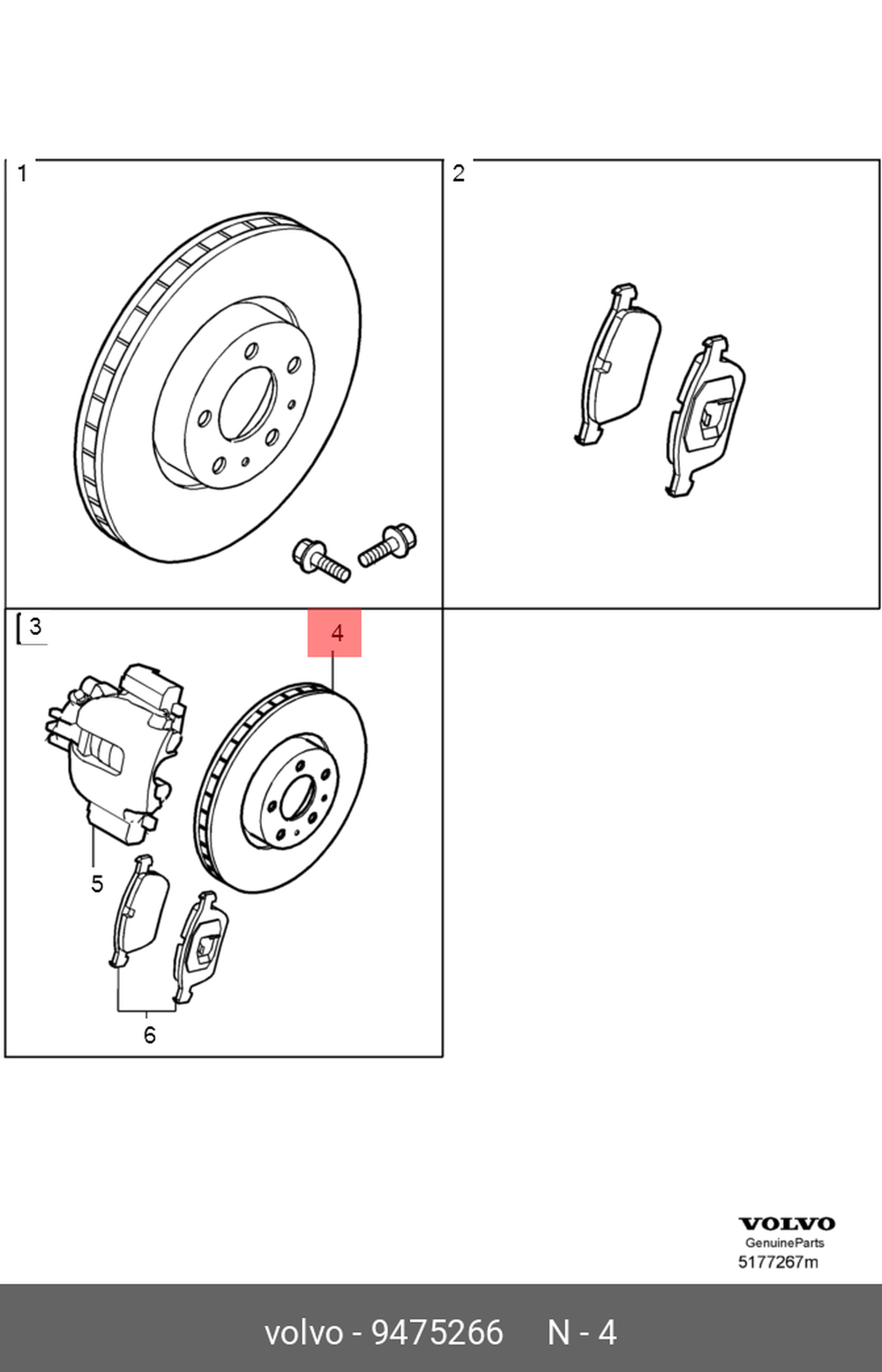 1

2

3

4

5

6

VOLVO
GenuineParts
5177267m

volvo - 9475266 N - 4