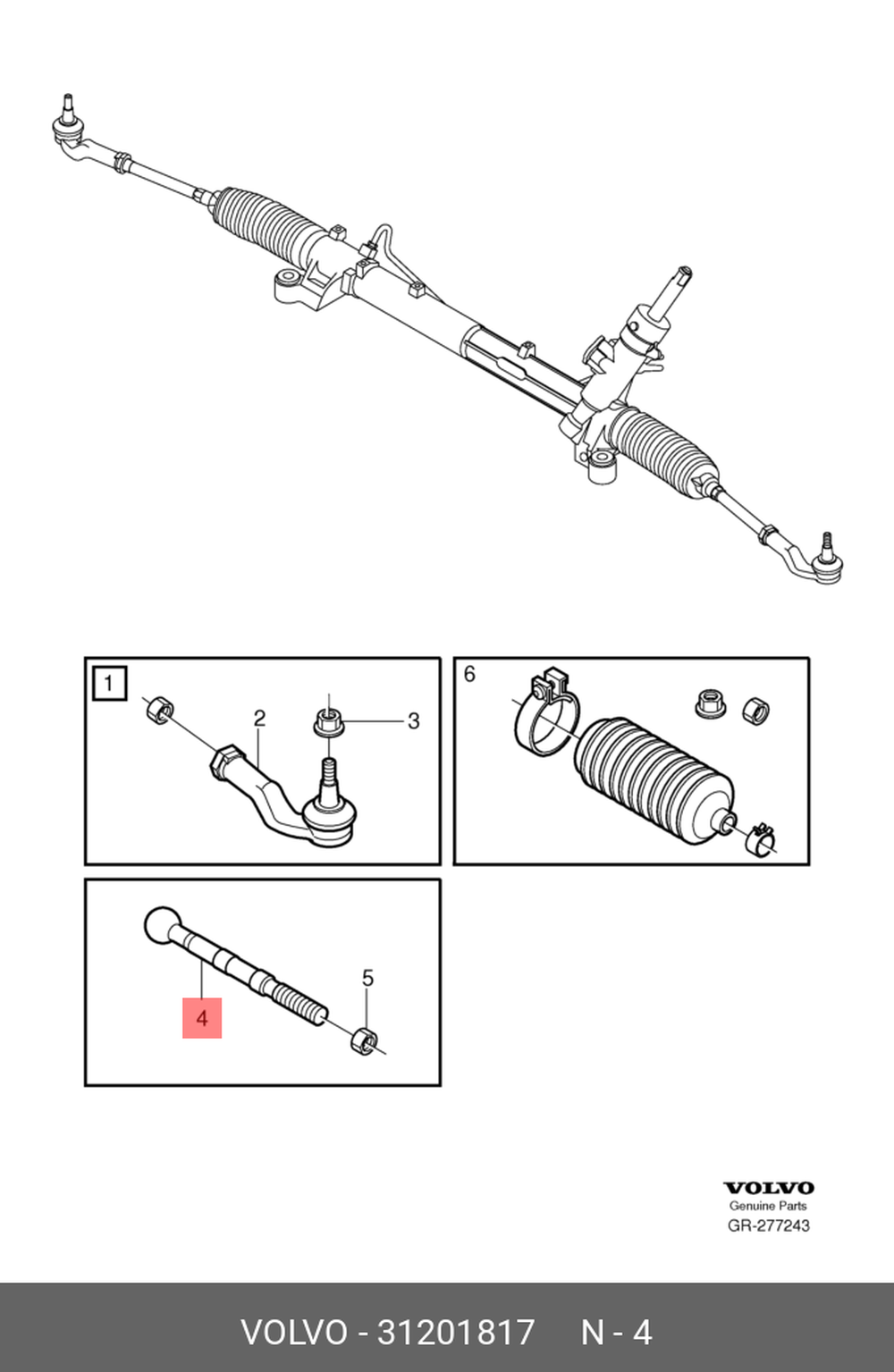 1
2
3
6
4
5

VOLVO
Genuine Parts
GR-277243

VOLVO - 31201817     N - 4