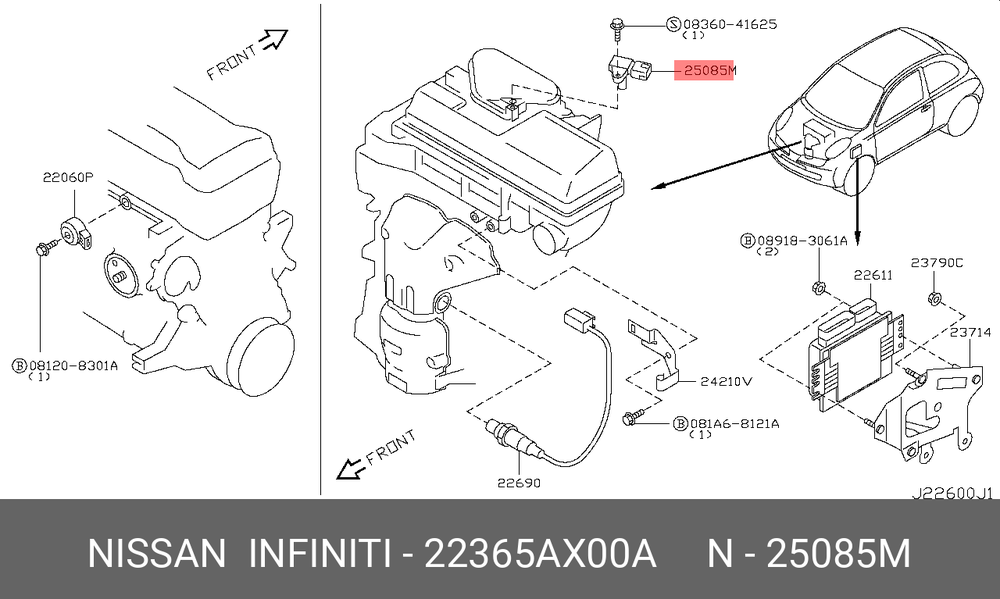 FRONT
22060P
Ⓑ08120-8301A
(1)
Ⓢ08360-41625
(1)
25085M
Ⓑ08918-3061A
(2)
22611
23790C
23714
24210V
Ⓑ081A6-8121A
(1)
FRONT
22690
J22600J1
NISSAN INFINITI - 22365AX00A N - 25085M