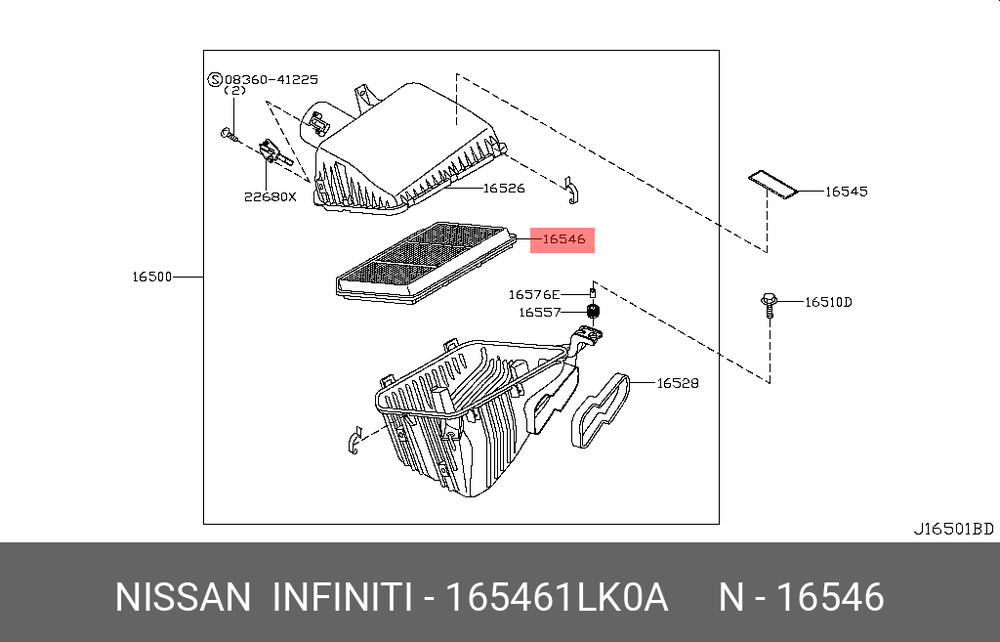 Ⓢ08360-41225
(2)

22680X

16526

16545

16546

16500

16576E

16557

16510D

16528

J16501BD

NISSAN INFINITI - 165461LK0A N - 16546