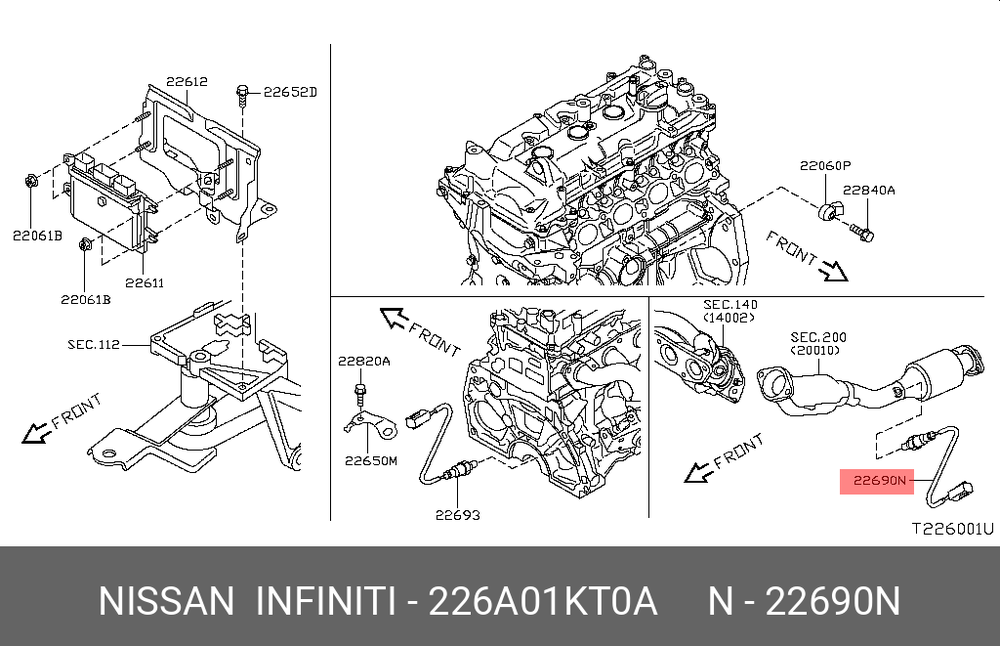 22612
22652D
22061B
22061B
22611
SEC.112
FRONT
22060P
22840A
FRONT
FRONT
22820A
22650M
22693
SEC.140
(14002)
SEC.200
(20010)
FRONT
22690N
T226001U

NISSAN INFINITI - 226A01KT0A N - 22690N