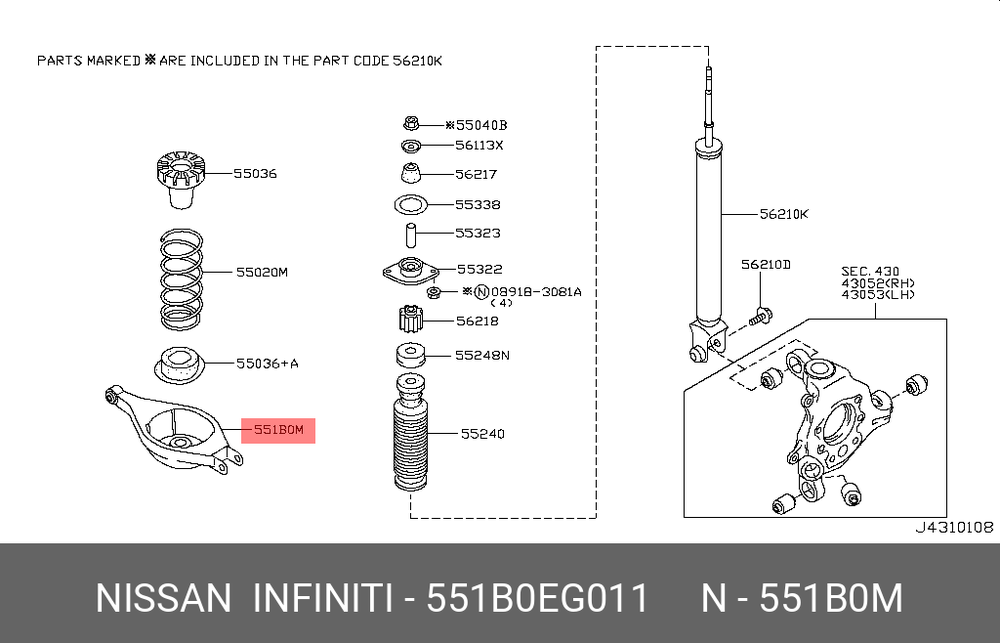 PARTS MARKED ※ ARE INCLUDED IN THE PART CODE 56210K

55036

55020M

55036+A

551B0M

※55040B

56113X

56217

55338

55323

55322

※Ⓝ08918-3081A
(4)

56218

55248N

55240

56210K

56210D

SEC. 430
43052(RH)
43053(LH)

J4310108

NISSAN INFINITI - 551B0EG011 N - 551B0M