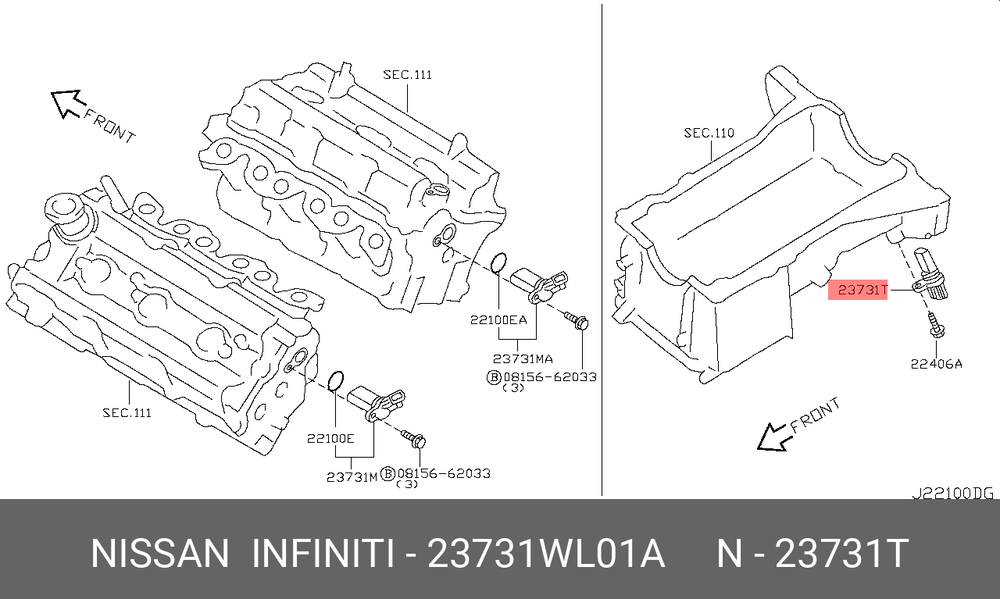 FRONT

SEC.111

SEC.111

22100EA

23731MA

Ⓑ08156-62033
(3)

22100E

23731M

Ⓑ08156-62033
(3)

SEC.110

23731T

22406A

FRONT

J22100DG

NISSAN INFINITI - 23731WL01A N - 23731T