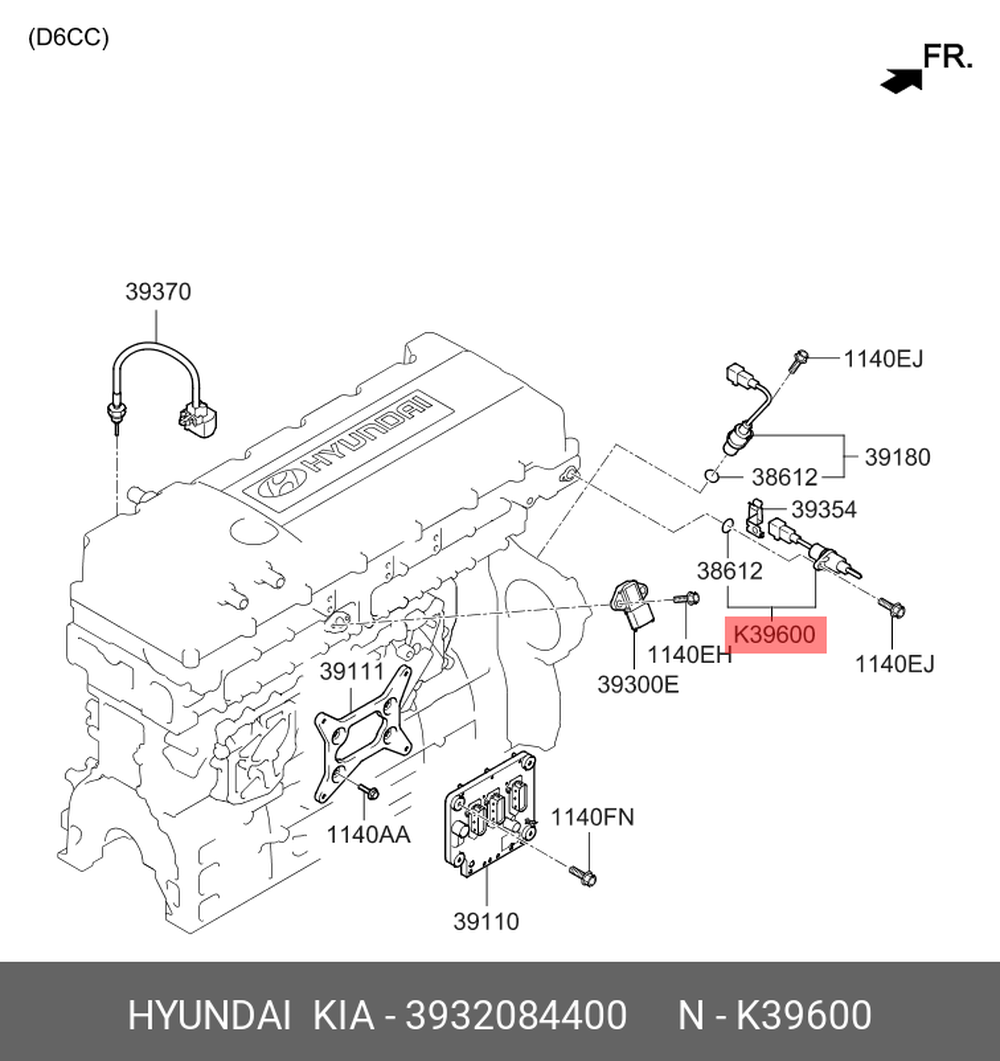 (D6CC)

FR.

39370

HYUNDAI

1140EJ

39180

38612

39354

38612

K39600

1140EJ

1140EH

39300E

39111

1140AA

1140FN

39110

HYUNDAI KIA - 3932084400 N - K39600