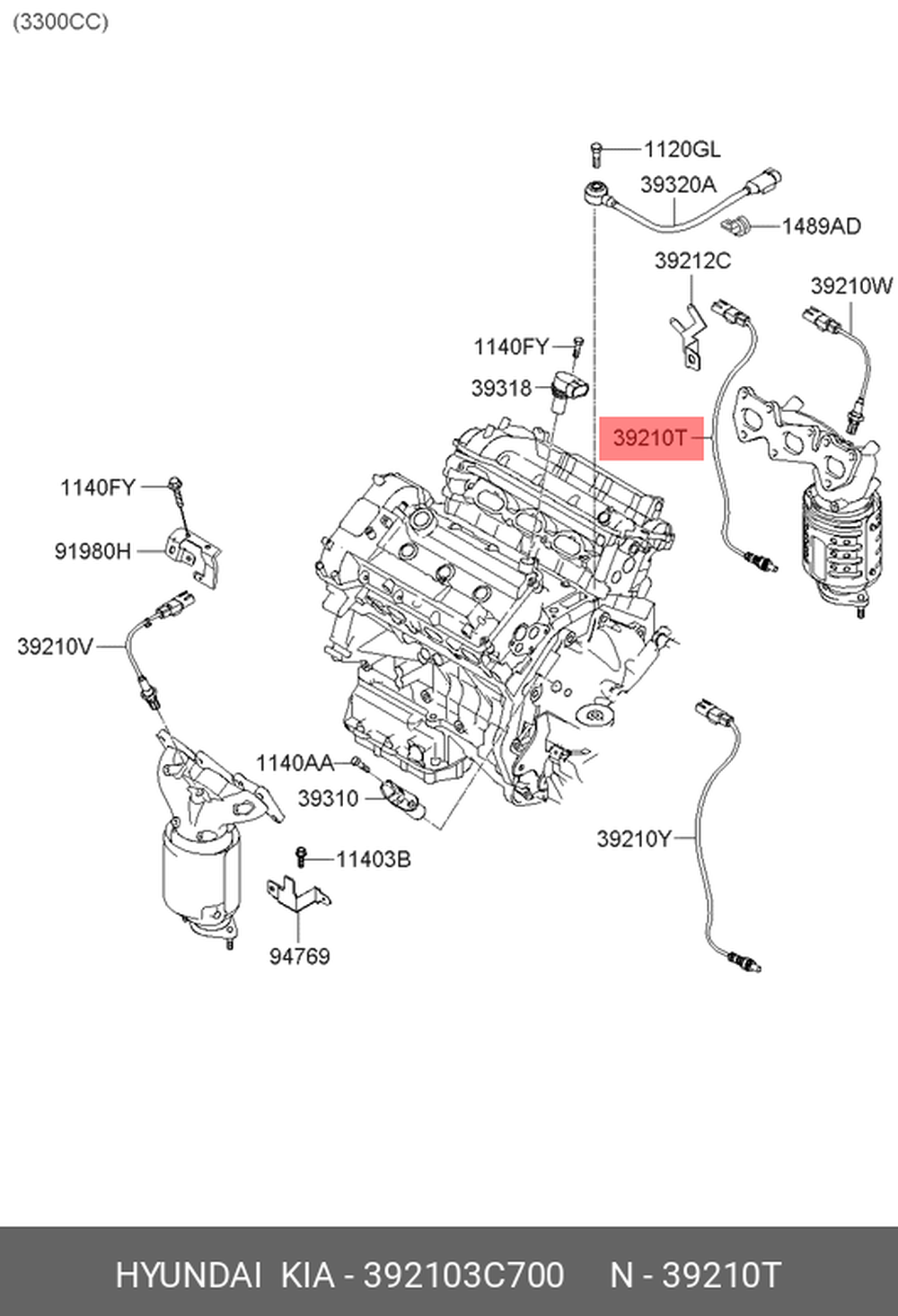 (3300CC)

1120GL
39320A
1489AD
39212C
39210W
1140FY
39318
39210T
1140FY
91980H
39210V
1140AA
39310
11403B
94769
39210Y

HYUNDAI KIA - 392103C700 N - 39210T