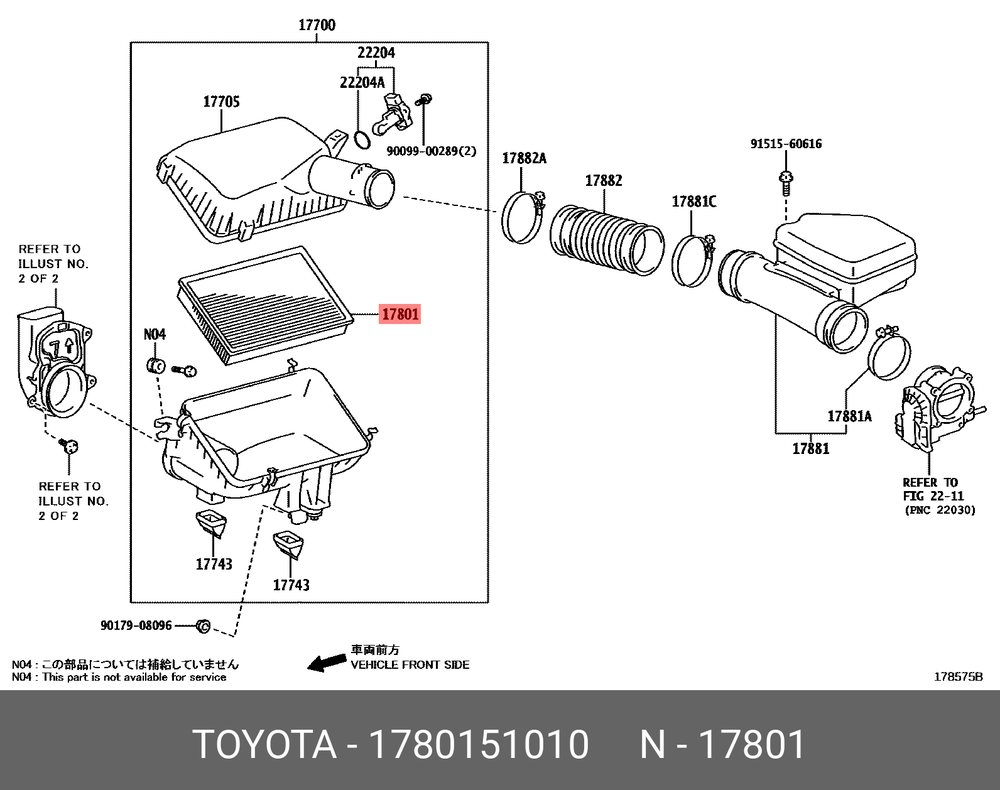 17700
22204
22204A
17705
90099-00289(2)
17882A
17882
17881C
91515-60616
REFER TO ILLUST NO. 2 OF 2
17801
N04
REFER TO ILLUST NO. 2 OF 2
17881A
17881
REFER TO FIG 22-11 (PNC 22030)
17743
17743
90179-08096
N04 : この部品については補給していません
N04 : This part is not available for service
車両前方
VEHICLE FRONT SIDE
178575B
TOYOTA - 1780151010 N - 17801