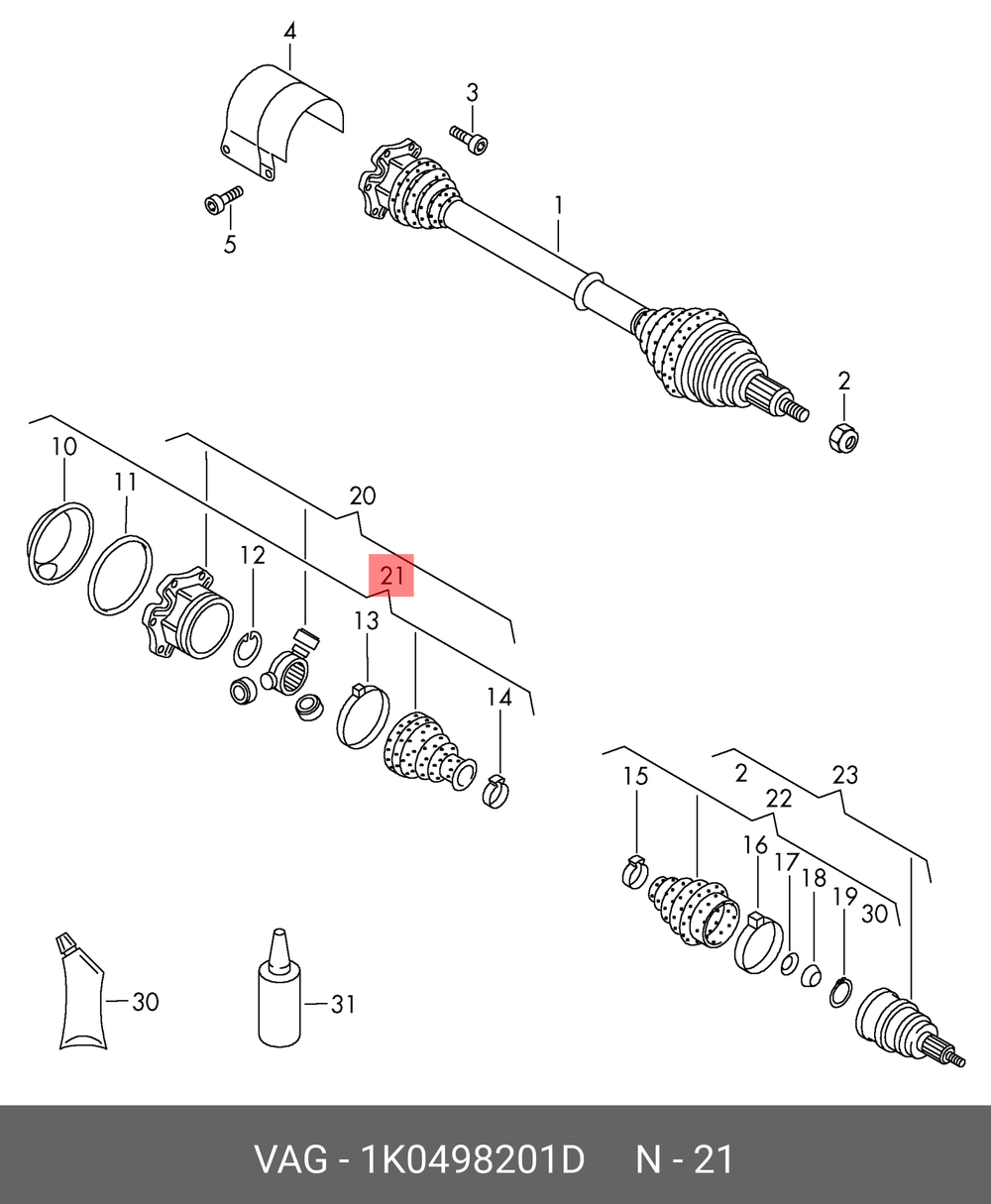 4
3
5
1
2
10
11
20
12
21
13
14
15
2
22
23
16
17
18
19
30
30
31

VAG - 1K0498201D N - 21