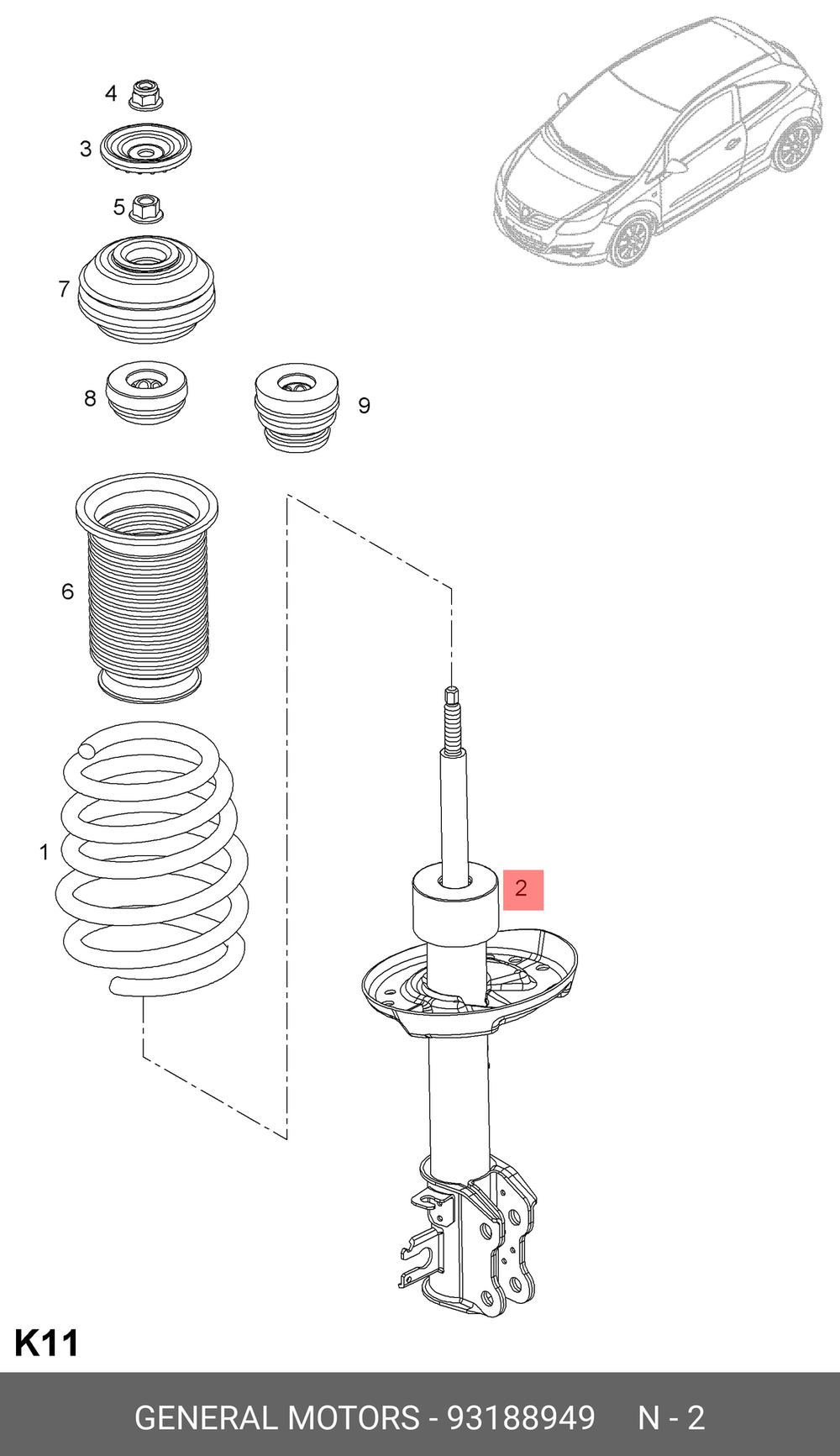 4
3
5
7
8
9
6
1
2
K11
GENERAL MOTORS - 93188949 N - 2