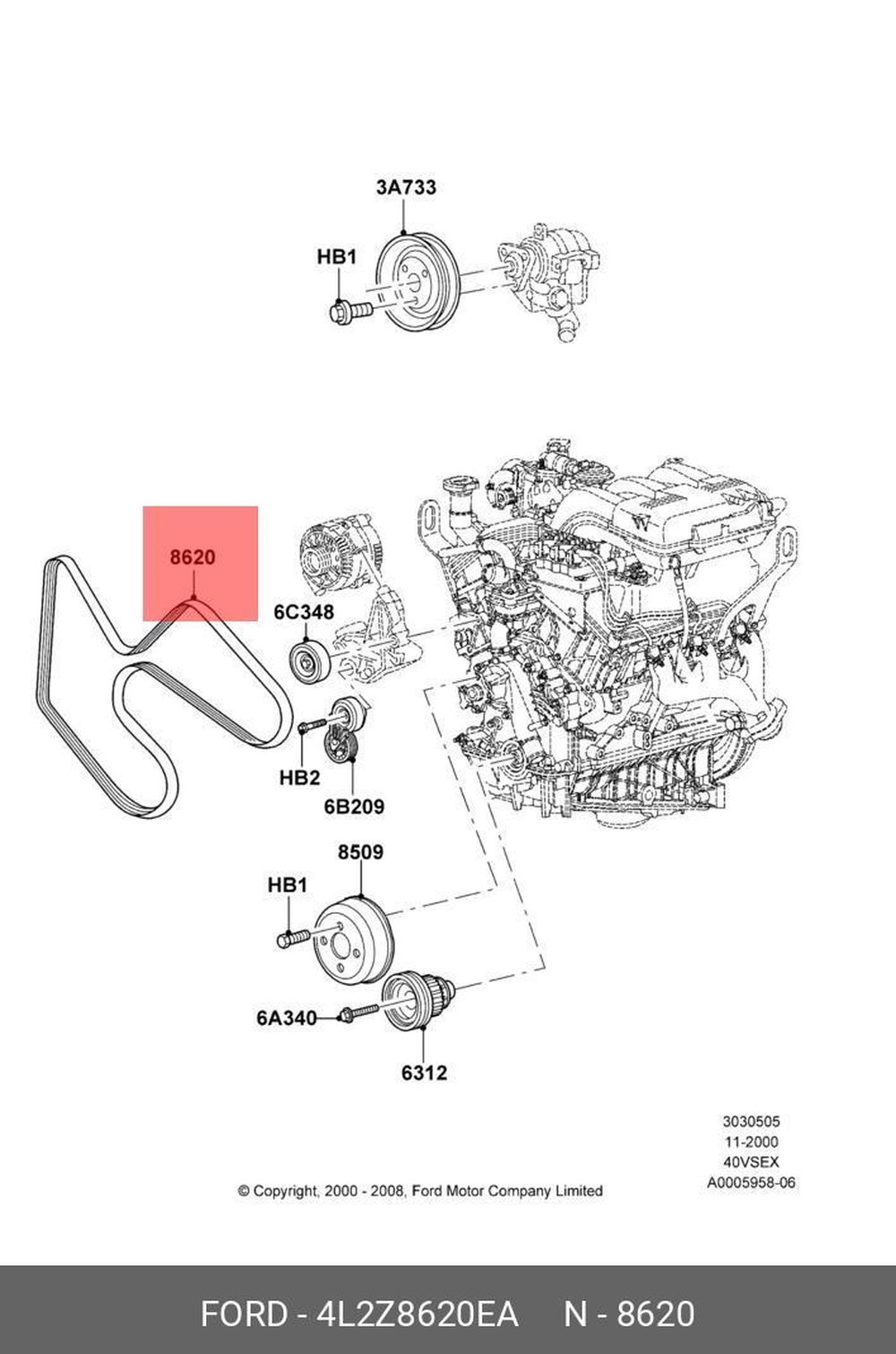 3A733

HB1

8620

6C348

HB2

6B209

8509

HB1

6A340

6312

3030505
11-2000
40VSEX
A0005958-06

© Copyright, 2000 - 2008, Ford Motor Company Limited

FORD - 4L2Z8620EA N - 8620