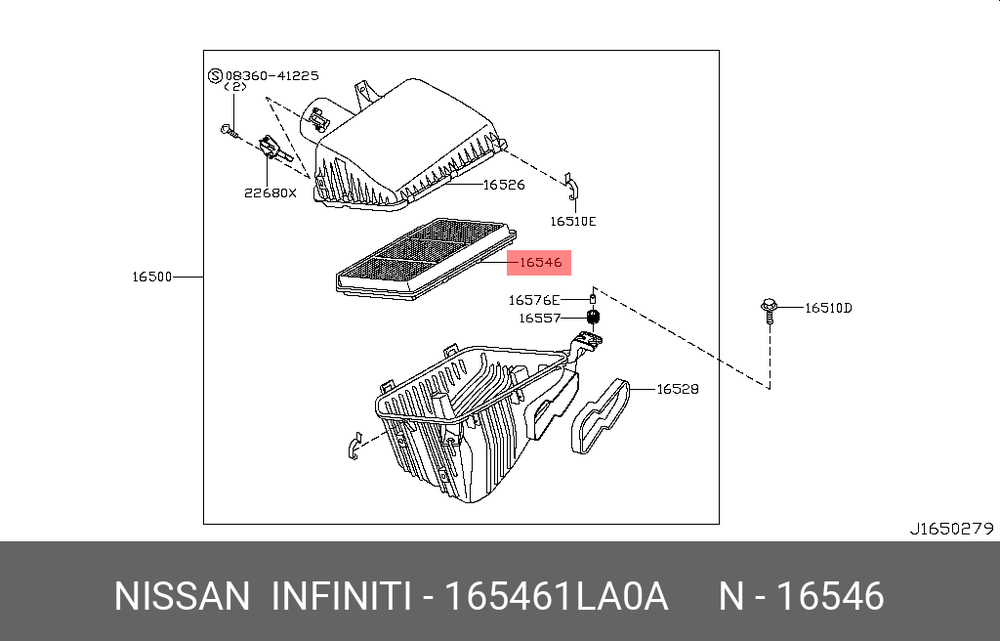 Ⓢ08360-41225
(2)

22680X

16526

16510E

16500

16546

16576E

16557

16510D

16528

J1650279

NISSAN INFINITI - 165461LA0A N - 16546