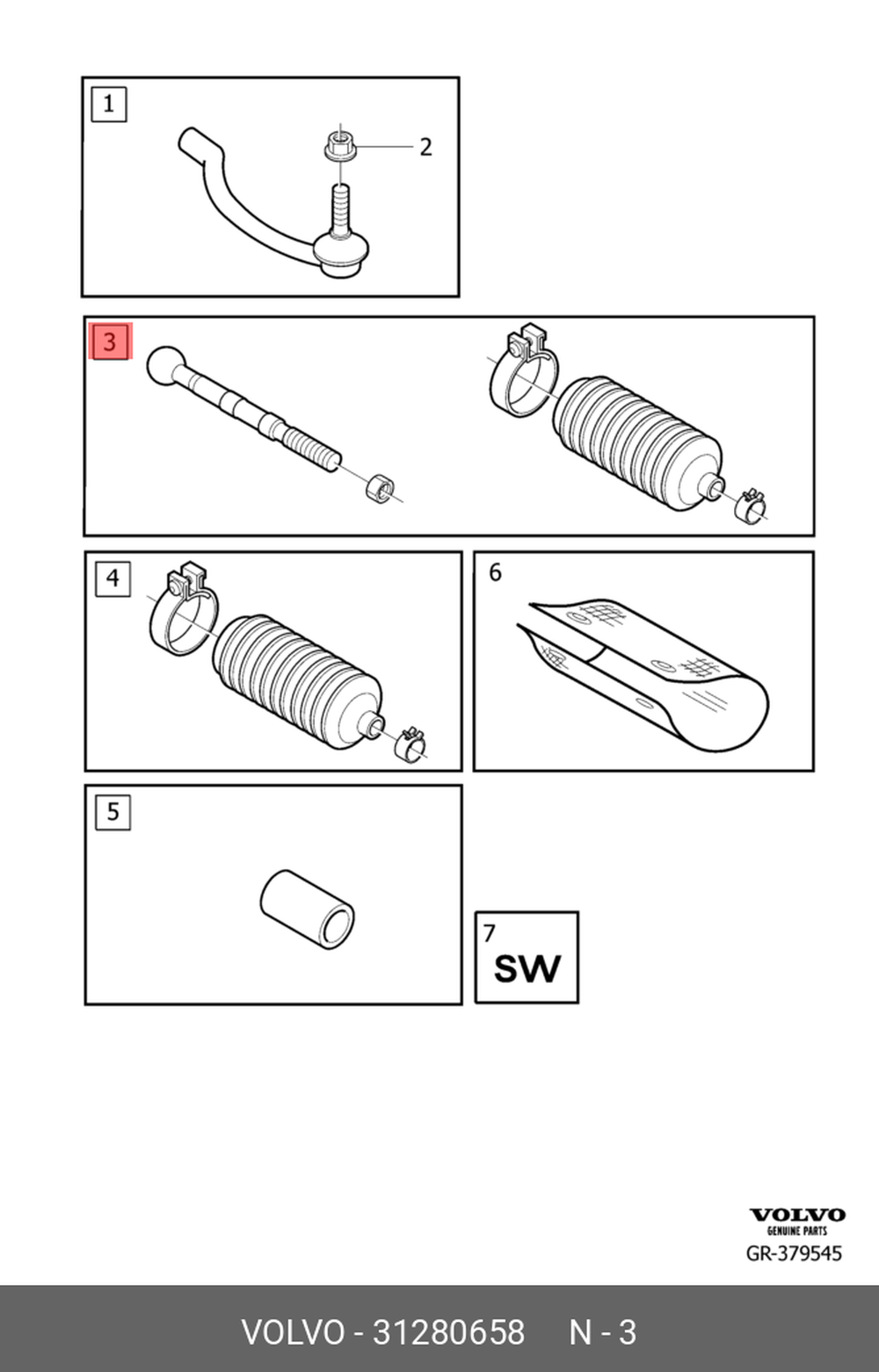 1

2

3

4

6

5

7
SW

VOLVO
GENUINE PARTS
GR-379545

VOLVO - 31280658 N - 3