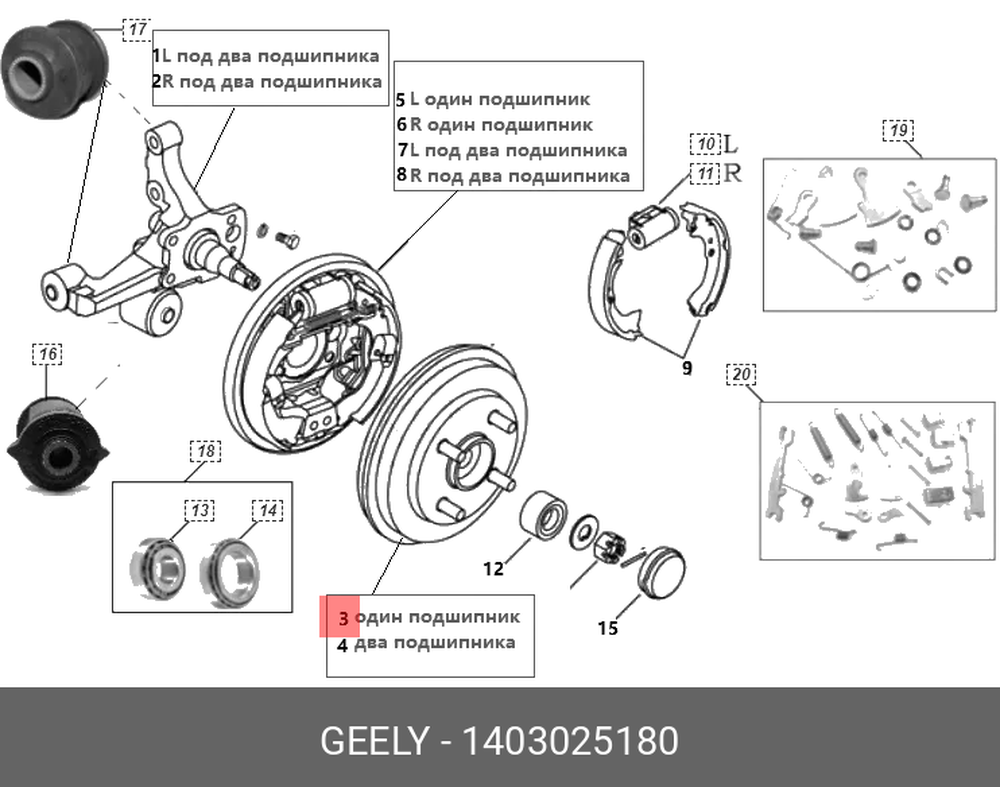 17

1L под два подшипника
2R под два подшипника

5 L один подшипник
6 R один подшипник
7L под два подшипника
8 R под два подшипника

10 L
11 R

19

9

16

20

18

13

14

12

15

3 один подшипник
4 два подшипника

GEELY - 1403025180