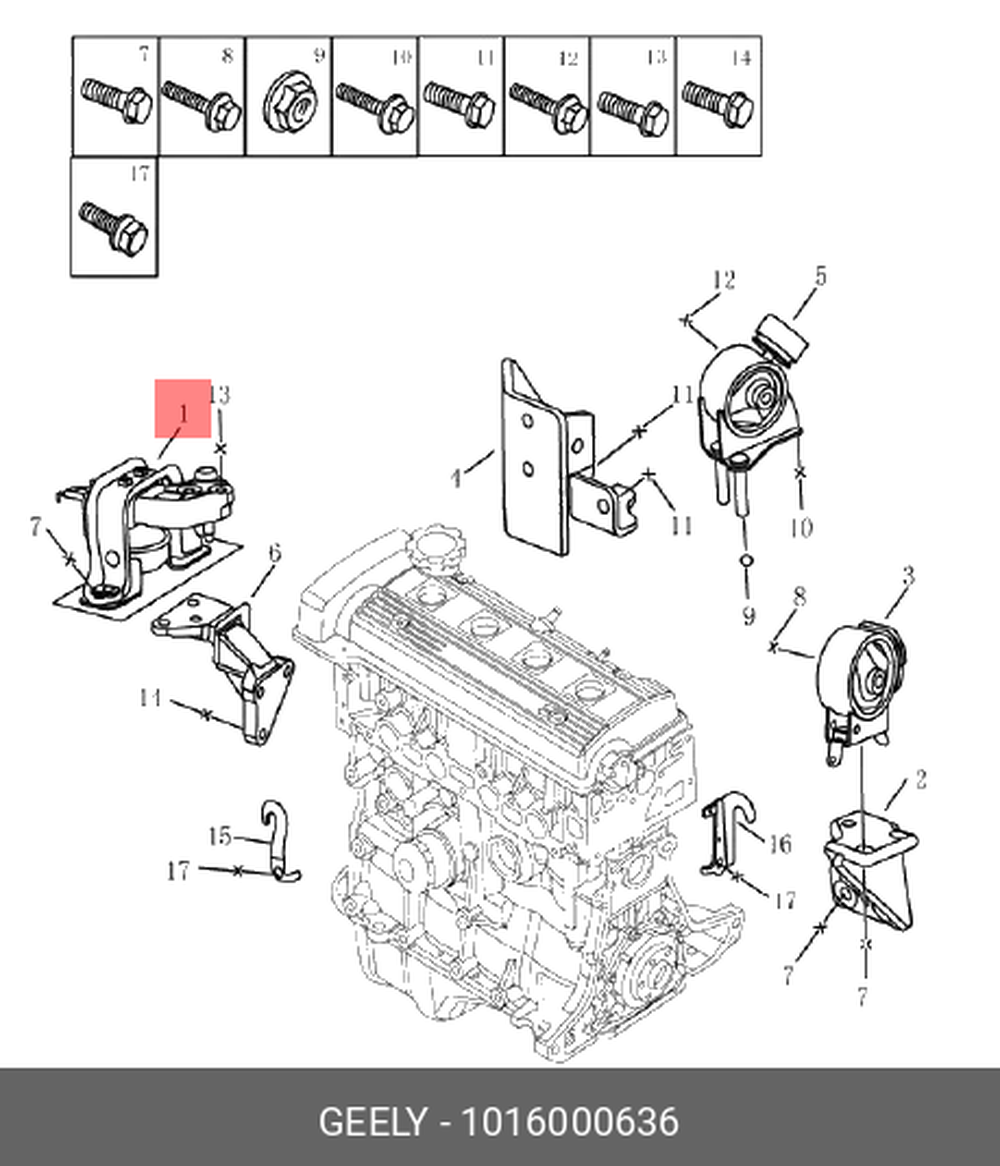 7
8
9
10
11
12
13
14
17

12
5
1
13
11
4
11
10
7
6
9
8
3
14
2
15
16
17
17
7
7

GEELY - 1016000636