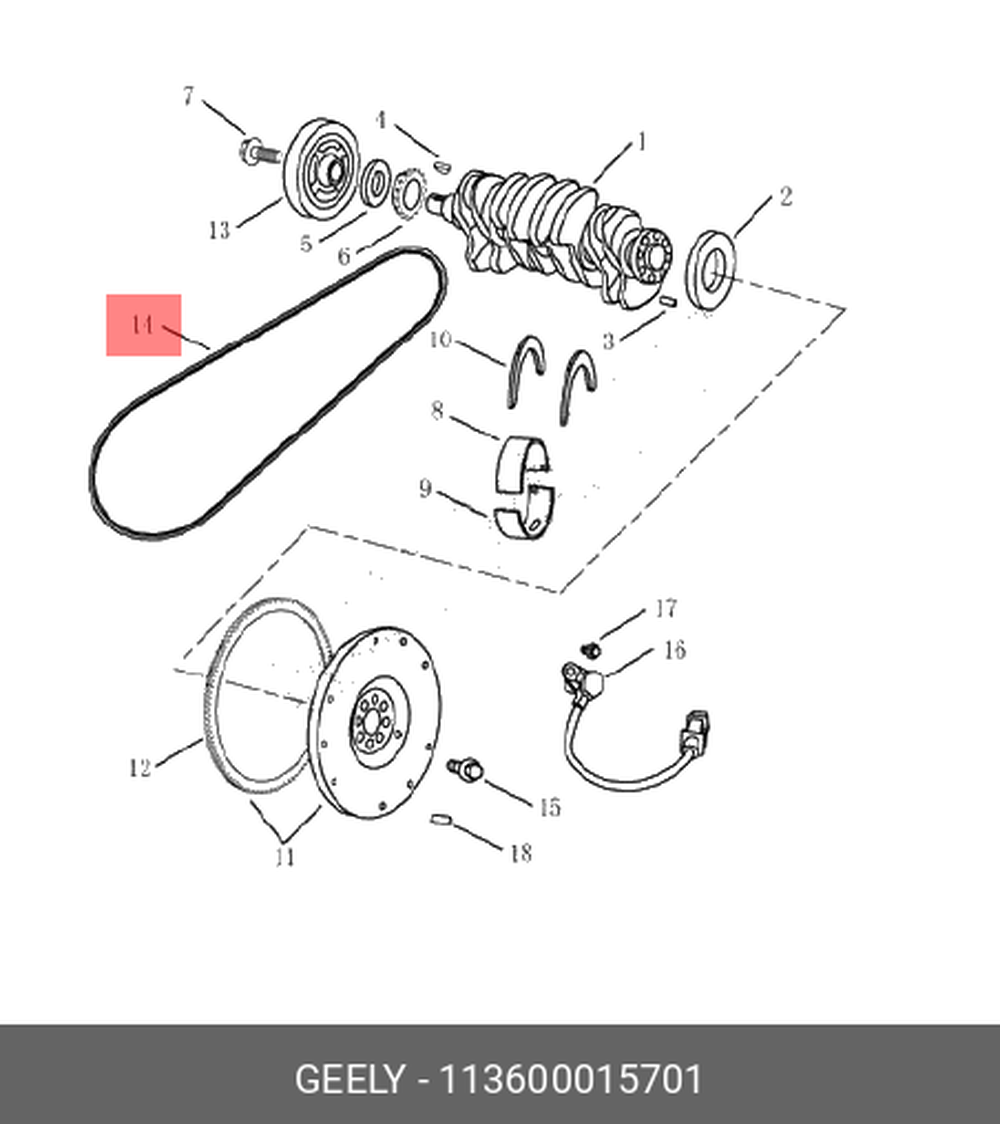 7
4
1
2
13
5
6
14
10
3
8
9
17
16
12
15
11
18

GEELY - 113600015701