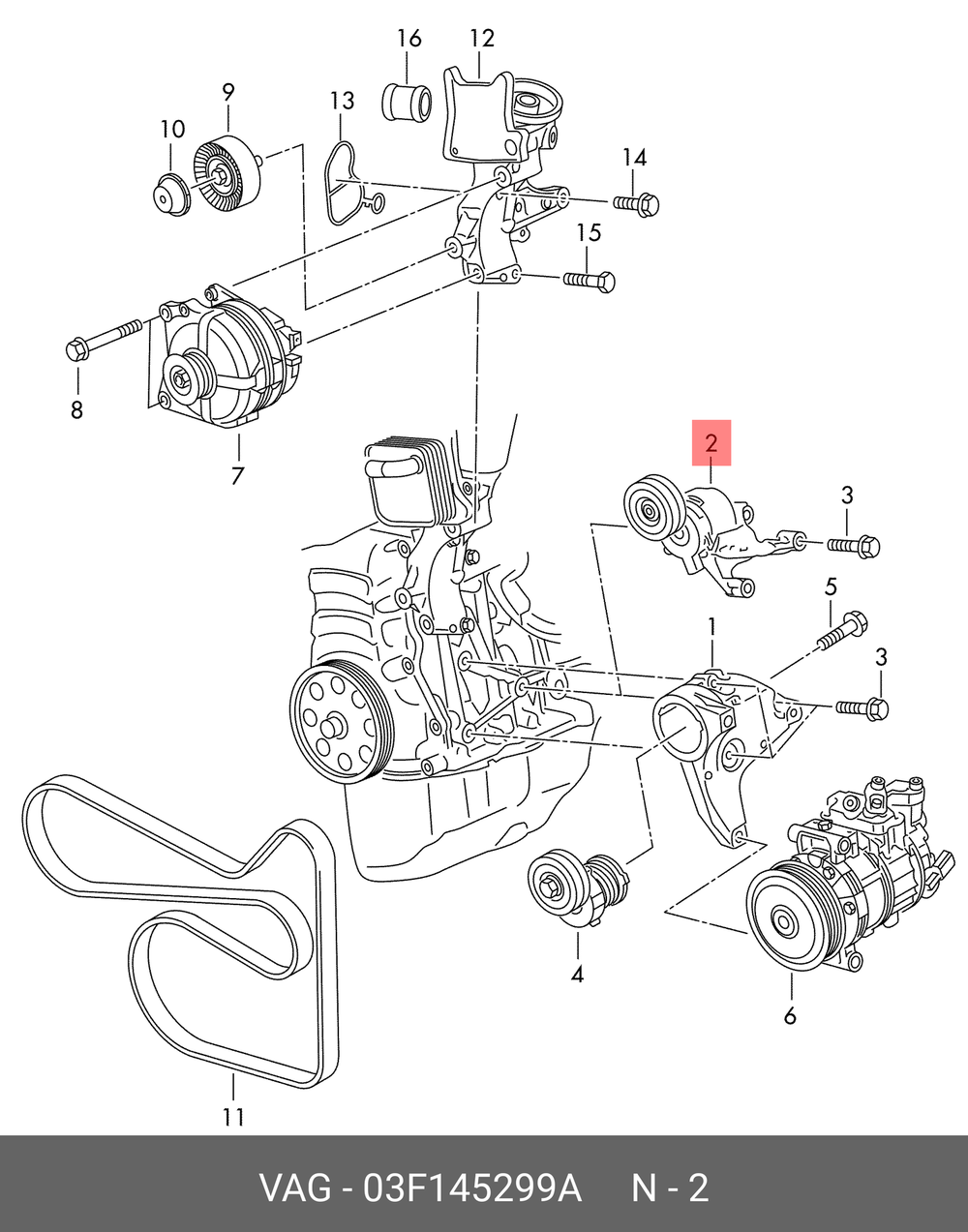 16
12
9
13
10
14
15
8
7
2
3
5
1
3
4
6
11
VAG - 03F145299A N - 2