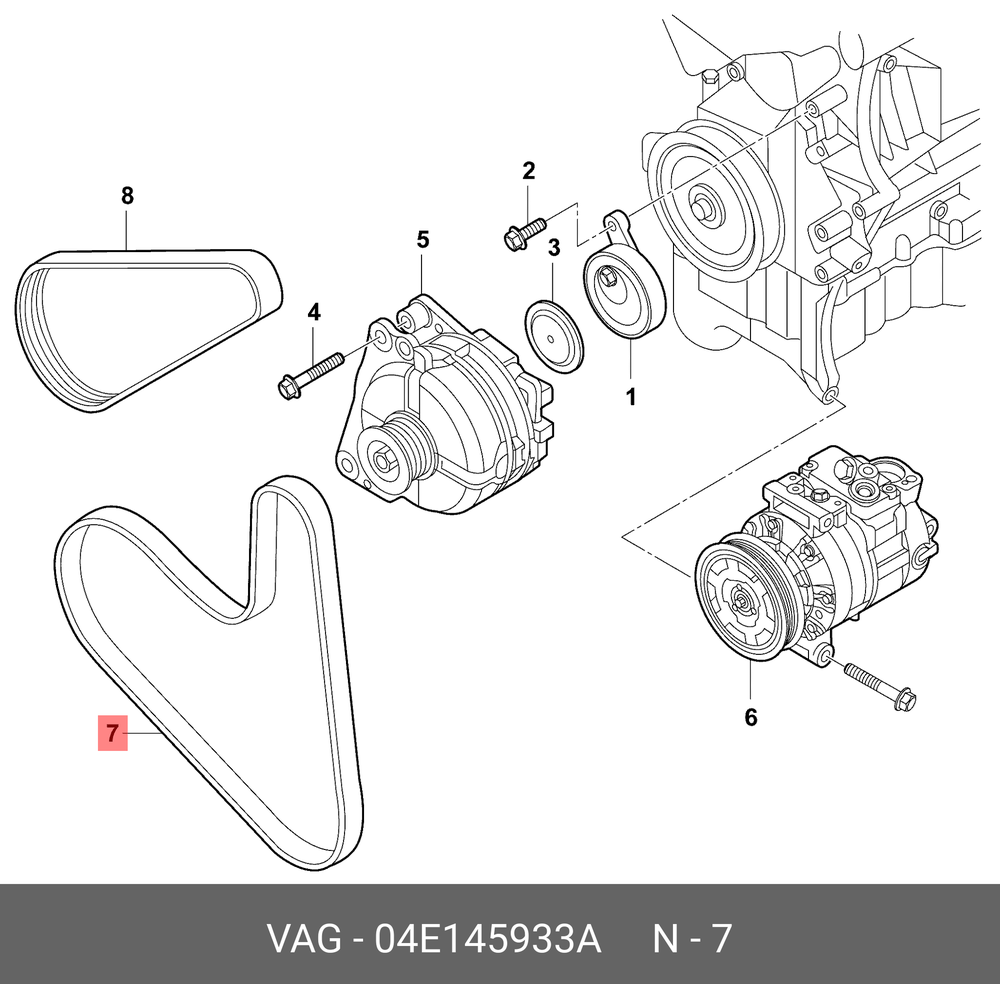 8

2

5

3

4

1

6

7

VAG - 04E145933A N - 7