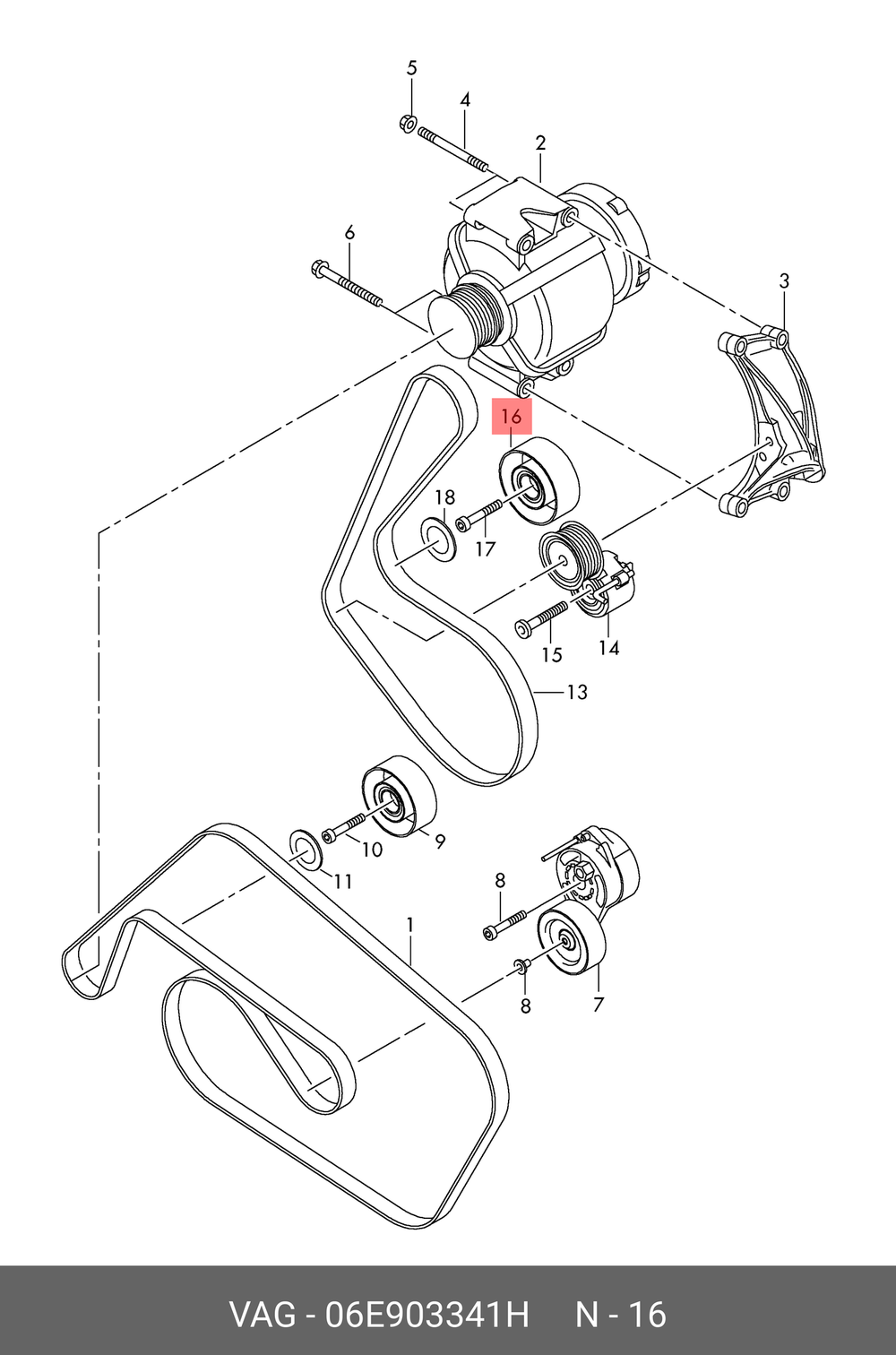 5
4
2
6
3
16
18
17
15
14
13
10
9
11
8
1
8
7

VAG - 06E903341H N - 16